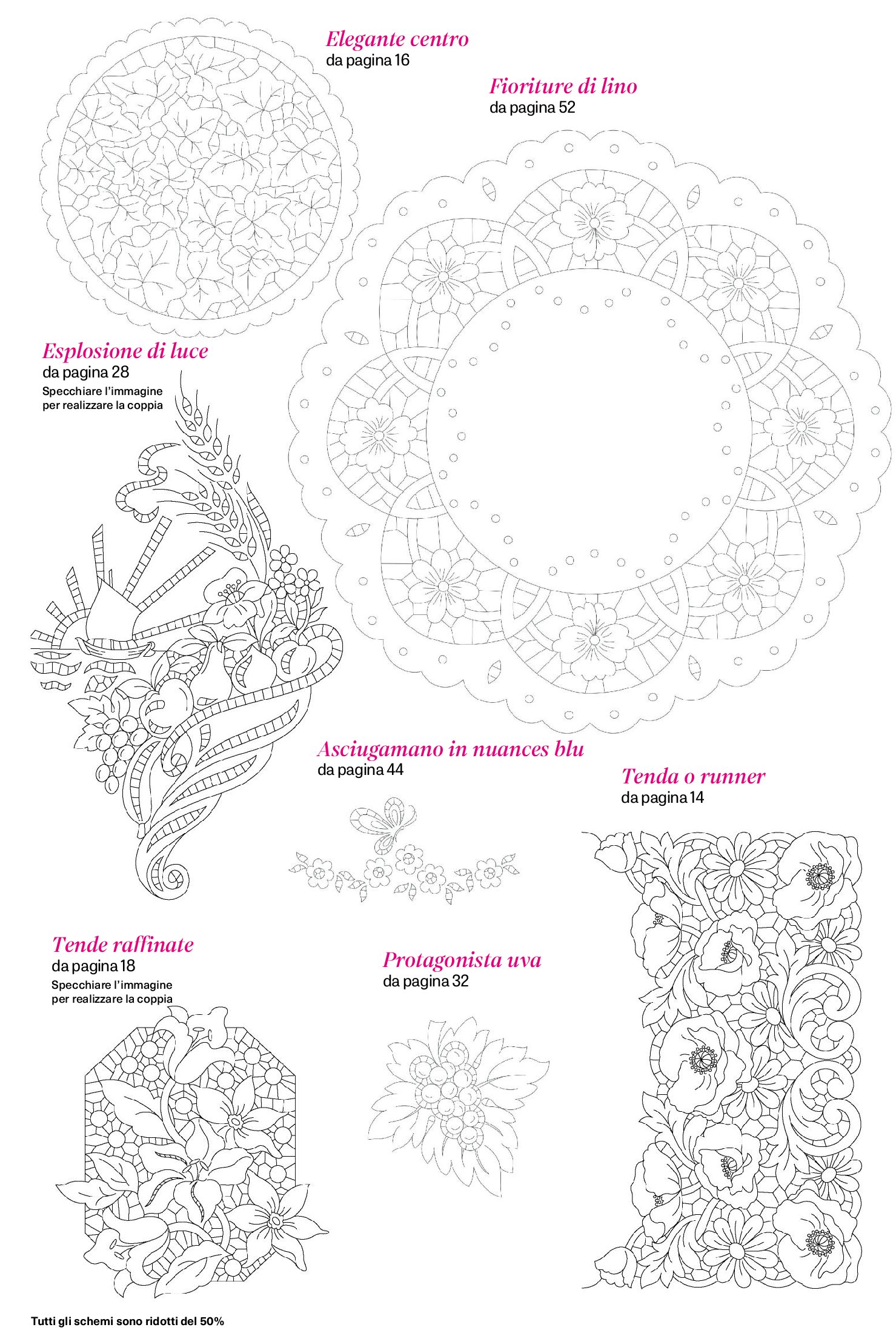 Elegante centro
da pagina 16

Fioriture di lino
da pagina 52

Esplosione di luce
da pagina 28
Specchiare l'immagine per realizzare la coppia

Asciugamano in nuances blu
da pagina 44

Tenda o runner
da pagina 14

Tende raffinate
da pagina 18
Specchiare l'immagine per realizzare la coppia

Protagonista uva
da pagina 32

Tutti gli schemi sono ridotti del 50%