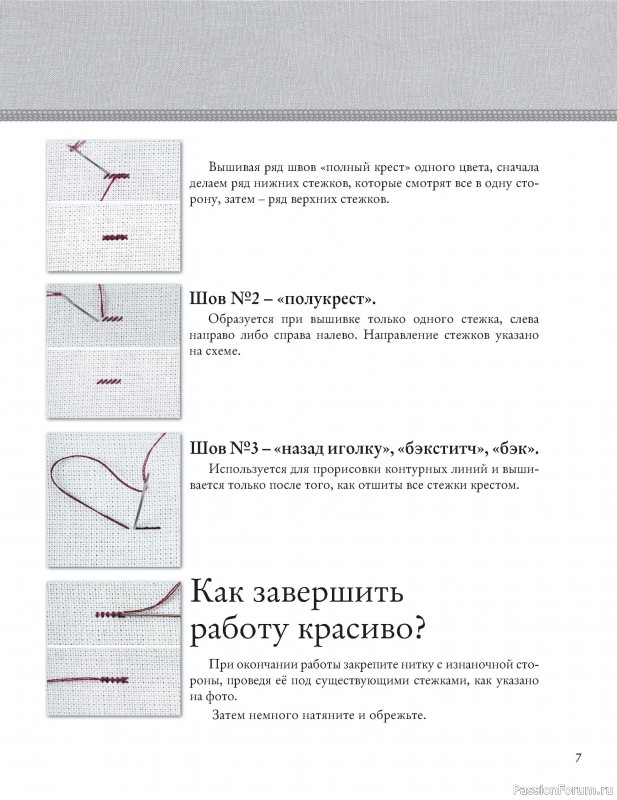 Вышивая ряд швов «полный крест» одного цвета, сначала делаем ряд нижних стежков, которые смотрят все в одну сторону, затем – ряд верхних стежков.

Шов №2 – «полукрест».

Образуется при вышивке только одного стежка, слева направо либо справа налево. Направление стежков указано на схеме.

Шов №3 – «назад иголку», «бэкститч», «бэк».

Используется для прорисовки контурных линий и вышивается только после того, как отшиты все стежки крестом.

Как завершить работу красиво?

При окончании работы закрепите нитку с изнаночной стороны, проведя её под существующими стежками, как указано на фото.

Затем немного натяните и обрежьте.

7

PassionForum.ru