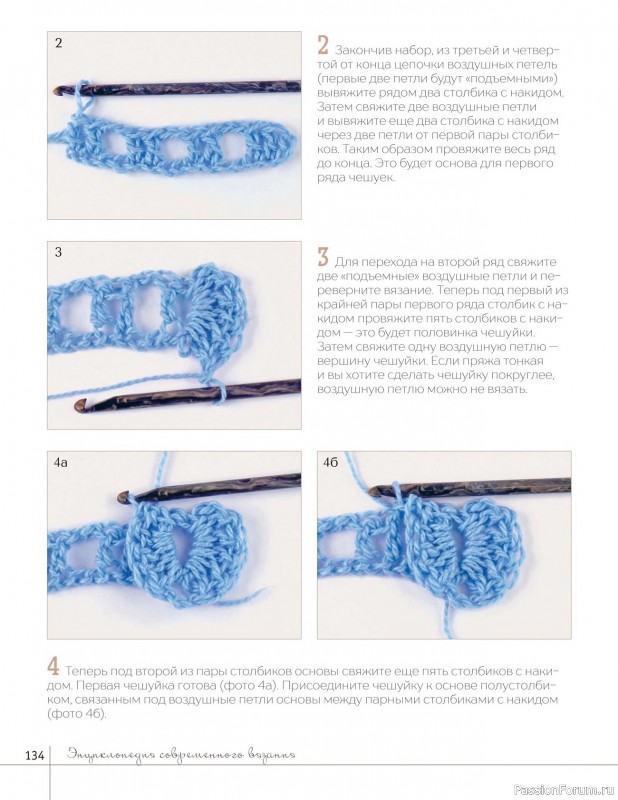 2

2 Закончив набор, из третьей и четвертой от конца цепочки воздушных петель (первые две петли будут «подъемными») вывяжите рядом два столбика с накидом. Затем свяжите две воздушные петли и вывяжите еще два столбика с накидом через две петли от первой пары столбиков. Таким образом провяжите весь ряд до конца. Это будет основа для первого ряда чешуек.

3

3 Для перехода на второй ряд свяжите две «подъемные» воздушные петли и переверните вязание. Теперь под первый из крайней пары первого ряда столбик с накидом провяжите пять столбиков с накидом — это будет половинка чешуйки. Затем свяжите одну воздушную петлю — вершину чешуйки. Если пряжа тонкая и вы хотите сделать чешуйку покруглее, воздушную петлю можно не вязать.

4а

4б

4 Теперь под второй из пары столбиков основы свяжите еще пять столбиков с накидом. Первая чешуйка готова (фото 4а). Присоедините чешуйку к основе полустолбиком, связанным под воздушные петли основы между парными столбиками с накидом (фото 4б).

134 Энциклопедия современного вязания

PassionForum.ru