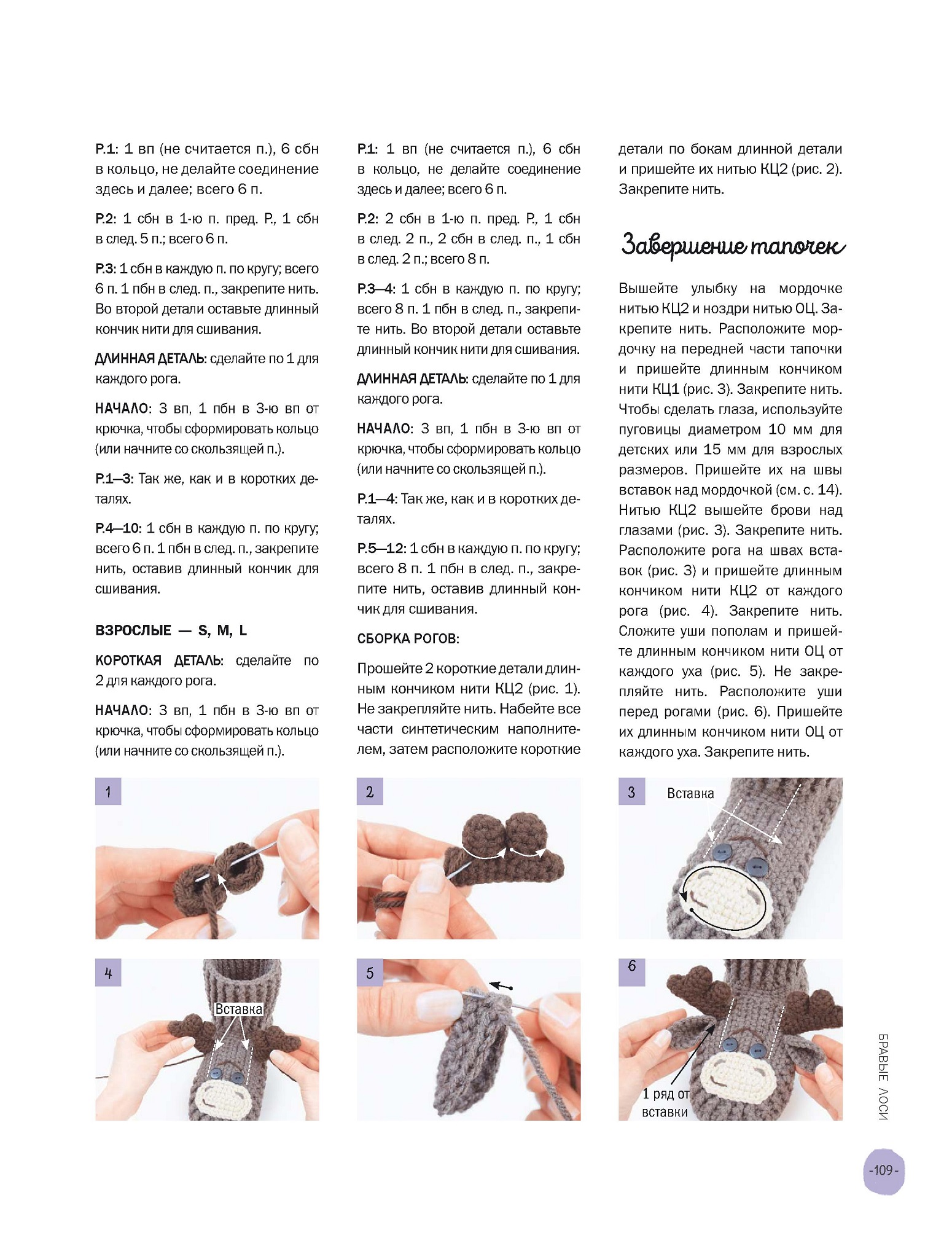 Р.1: 1 вп (не считается п.), 6 сбн в кольцо, не делайте соединение здесь и далее; всего 6 п.

Р.2: 1 сбн в 1-ю п. пред. Р., 1 сбн в след. 5 п.; всего 6 п.

Р.3: 1 сбн в каждую п. по кругу; всего 6 п. 1 пбн в след. п., закрепите нить. Во второй детали оставьте длинный кончик нити для сшивания.

ДЛИННАЯ ДЕТАЛЬ: сделайте по 1 для каждого рога.

НАЧАЛО: 3 вп, 1 пбн в 3-ю вп от крючка, чтобы сформировать кольцо (или начните со скользящей п.).

Р.1—3: Так же, как и в коротких деталях.

Р.4—10: 1 сбн в каждую п. по кругу; всего 6 п. 1 пбн в след. п., закрепите нить, оставив длинный кончик для сшивания.

ВЗРОСЛЫЕ — S, M, L

КОРОТКАЯ ДЕТАЛЬ: сделайте по 2 для каждого рога.

НАЧАЛО: 3 вп, 1 пбн в 3-ю вп от крючка, чтобы сформировать кольцо (или начните со скользящей п.).

Р.1: 1 вп (не считается п.), 6 сбн в кольцо, не делайте соединение здесь и далее; всего 6 п.

Р.2: 2 сбн в 1-ю п. пред. Р., 1 сбн в след. 2 п., 2 сбн в след. п., 1 сбн в след. 2 п.; всего 8 п.

Р.3—4: 1 сбн в каждую п. по кругу; всего 8 п. 1 пбн в след. п., закрепите нить. Во второй детали оставьте длинный кончик нити для сшивания.

ДЛИННАЯ ДЕТАЛЬ: сделайте по 1 для каждого рога.

НАЧАЛО: 3 вп, 1 пбн в 3-ю вп от крючка, чтобы сформировать кольцо (или начните со скользящей п.).

Р.1—4: Так же, как и в коротких деталях.

Р.5—12: 1 сбн в каждую п. по кругу; всего 8 п. 1 пбн в след. п., закрепите нить, оставив длинный кончик для сшивания.

СБОРКА РОГОВ:

Прошейте 2 короткие детали длинным кончиком нити КЦ2 (рис. 1). Не закрепляйте нить. Набейте все части синтетическим наполнителем, затем расположите короткие детали по бокам длинной детали и пришейте их нитью КЦ2 (рис. 2). Закрепите нить.

Завершение тапочек

Вышейте улыбку на мордочке нитью КЦ2 и ноздри нитью ОЦ. Закрепите нить. Расположите мордочку на передней части тапочки и пришейте длинным кончиком нити КЦ1 (рис. 3). Закрепите нить. Чтобы сделать глаза, используйте пуговицы диаметром 10 мм для детских или 15 мм для взрослых размеров. Пришейте их на швы вставок над мордочкой (см. с. 14). Нитью КЦ2 вышейте брови над глазами (рис. 3). Закрепите нить. Расположите рога на швах вставок (рис. 3) и пришейте длинным кончиком нити КЦ2 от каждого рога (рис. 4). Закрепите нить. Сложите уши пополам и пришейте длинным кончиком нити ОЦ от каждого уха (рис. 5). Не закрепляйте нить. Расположите уши перед рогами (рис. 6). Пришейте их длинным кончиком нити ОЦ от каждого уха. Закрепите нить.

1

2

3 Вставка

4 Вставка

5

6 1 ряд от вставки

БРАВЫЕ ЛОСИ

-109-