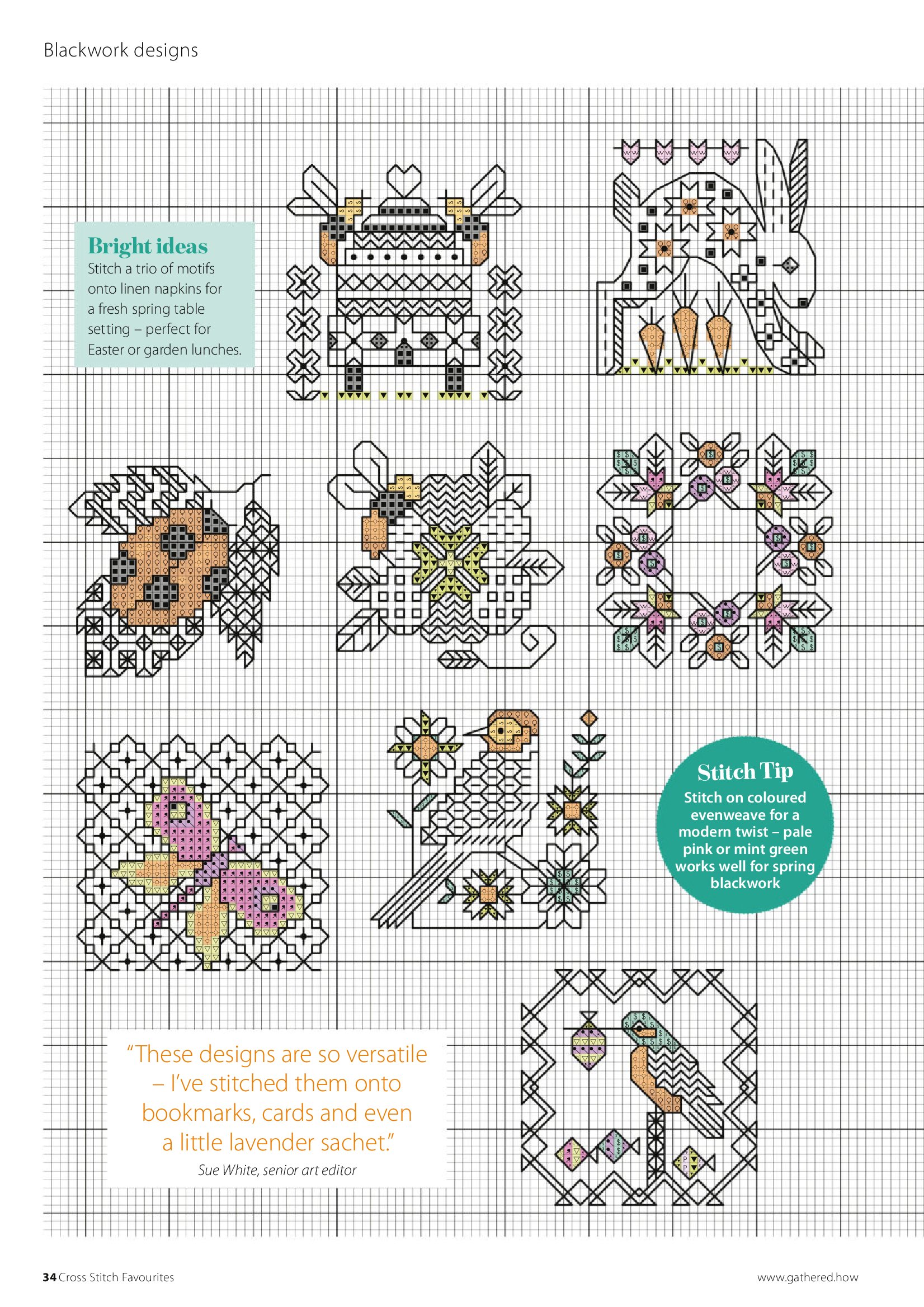 Blackwork designs

Bright ideas
Stitch a trio of motifs onto linen napkins for a fresh spring table setting – perfect for Easter or garden lunches.

Stitch Tip
Stitch on coloured evenweave for a modern twist – pale pink or mint green works well for spring blackwork

"These designs are so versatile – I've stitched them onto bookmarks, cards and even a little lavender sachet."
Sue White, senior art editor

34 Cross Stitch Favourites

www.gathered.how