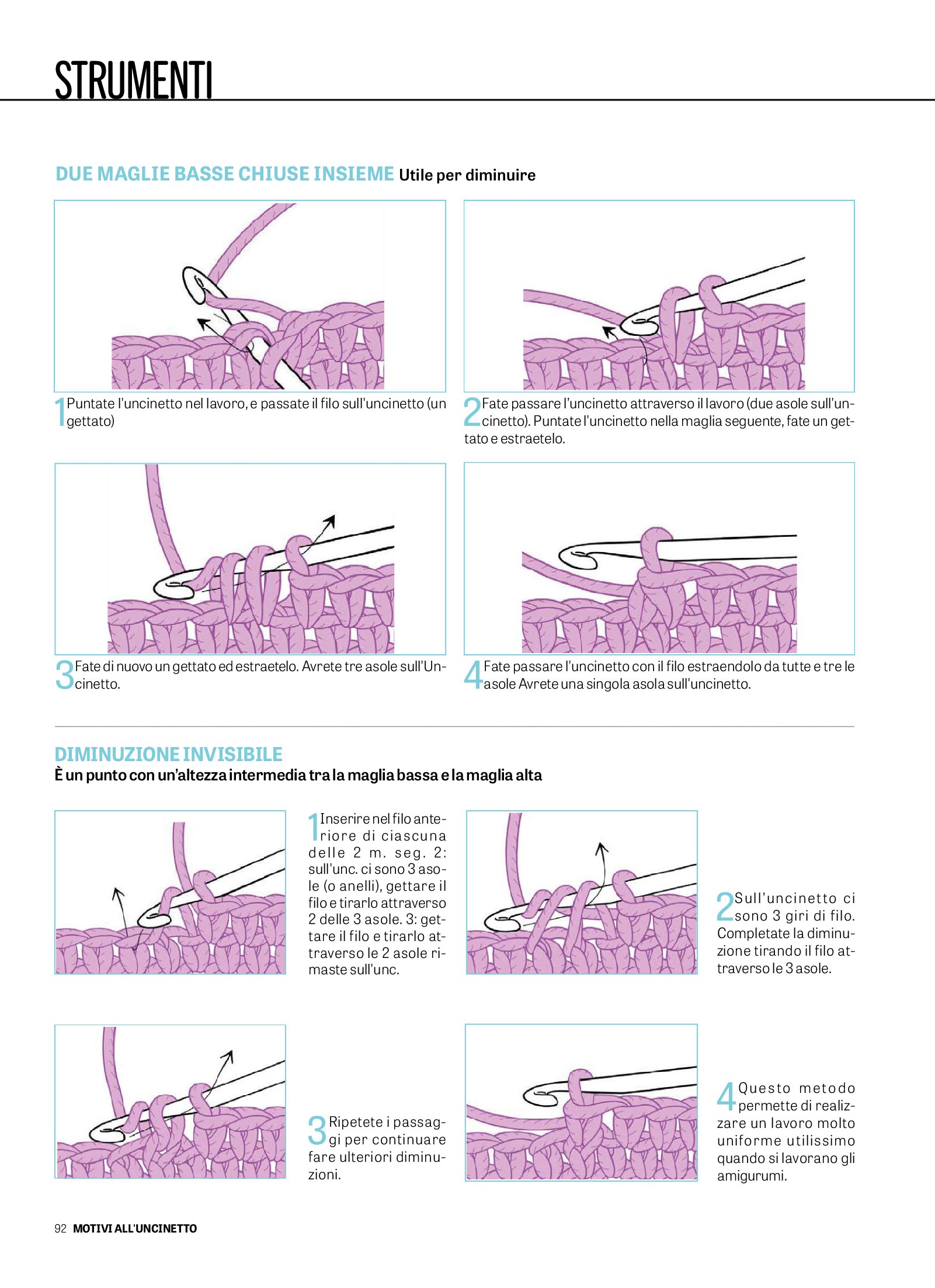 STRUMENTI

DUE MAGLIE BASSE CHIUSE INSIEME Utile per diminuire

1 Puntate l'uncinetto nel lavoro, e passate il filo sull'uncinetto (un gettato)

2 Fate passare l'uncinetto attraverso il lavoro (due asole sull'uncinetto). Puntate l'uncinetto nella maglia seguente, fate un gettato e estraetelo.

3 Fate di nuovo un gettato ed estraetelo. Avrete tre asole sull'Uncinetto.

4 Fate passare l'uncinetto con il filo estraendolo da tutte e tre le asole Avrete una singola asola sull'uncinetto.

DIMINUZIONE INVISIBILE
È un punto con un'altezza intermedia tra la maglia bassa e la maglia alta

1 Inserire nel filo anteriore di ciascuna delle 2 m. seg. 2: sull'unc. ci sono 3 asole (o anelli), gettare il filo e tirarlo attraverso 2 delle 3 asole. 3: gettare il filo e tirarlo attraverso le 2 asole rimaste sull'unc.

2 Sull'uncinetto ci sono 3 giri di filo. Completate la diminuzione tirando il filo attraverso le 3 asole.

3 Ripetete i passaggi per continuare fare ulteriori diminuzioni.

4 Questo metodo permette di realizzare un lavoro molto uniforme utilissimo quando si lavorano gli amigurumi.

92 MOTIVI ALL'UNCINETTO