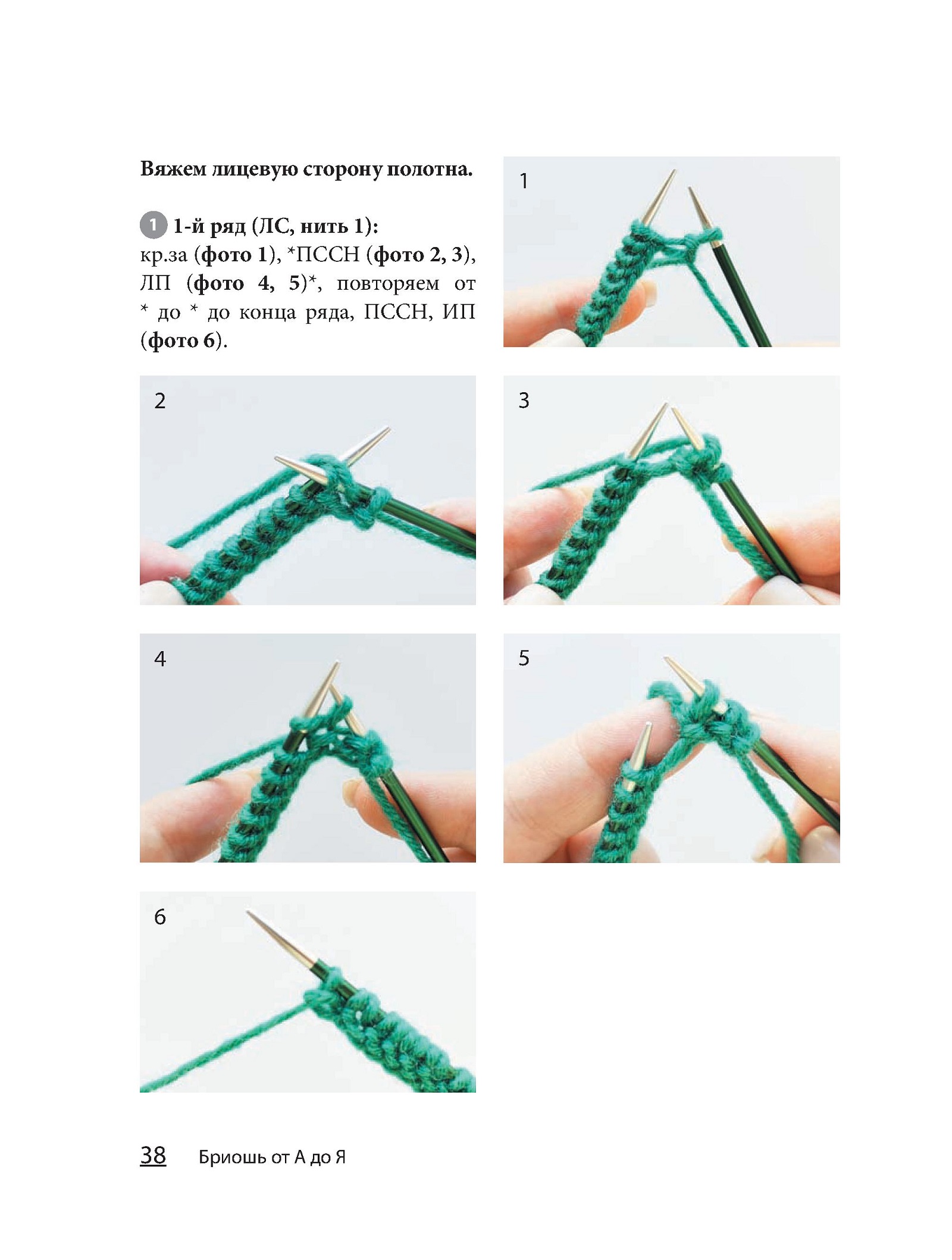 Вяжем лицевую сторону полотна.

1 1-й ряд (ЛС, нить 1):
кр.за (фото 1), *ПССН (фото 2, 3), ЛП (фото 4, 5)*, повторяем от * до * до конца ряда, ПССН, ИП (фото 6).

1

2

3

4

5

6

38 Бриошь от А до Я