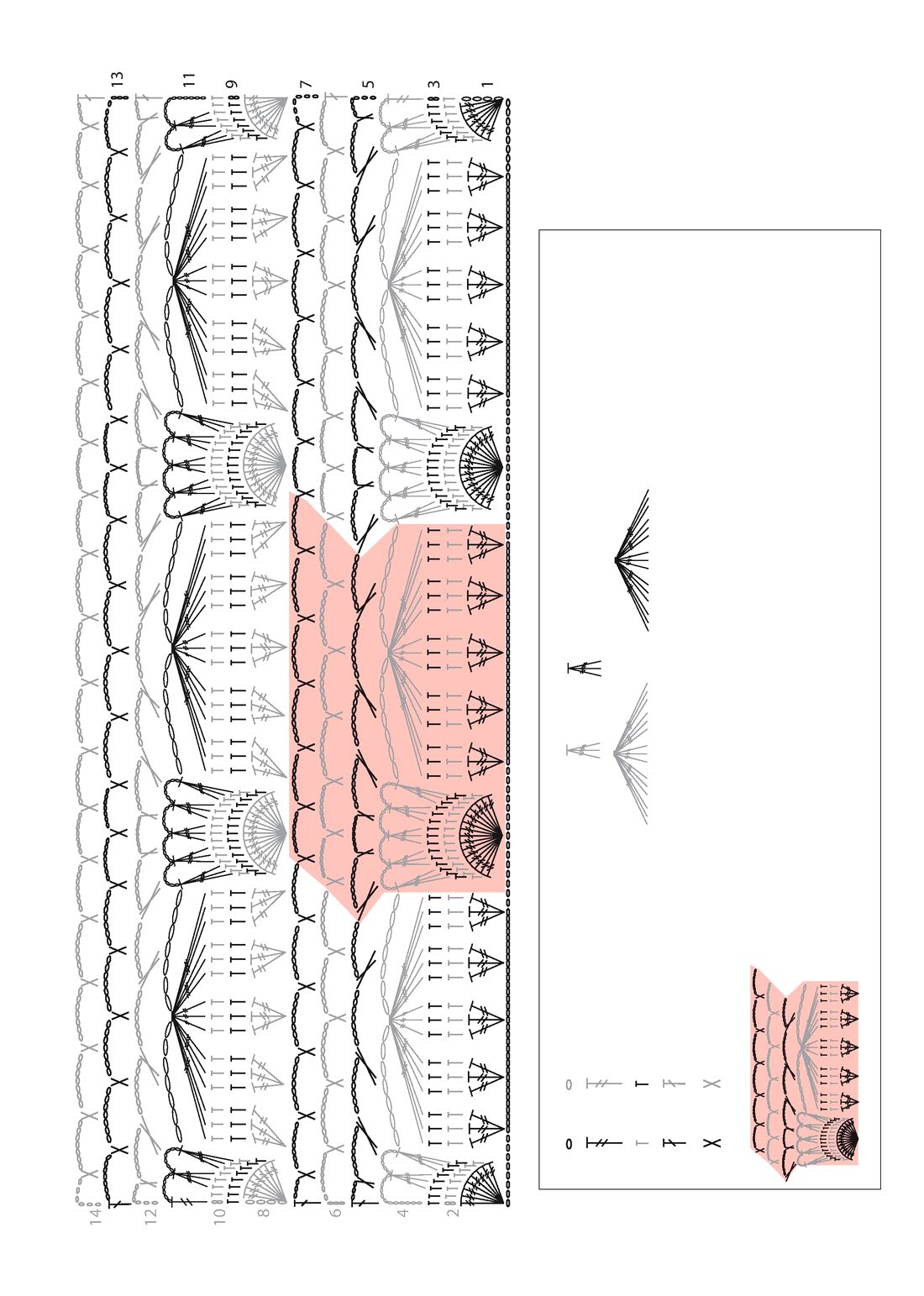 13
11
9
7
5
3
1
14
12
10
8
6
4
2