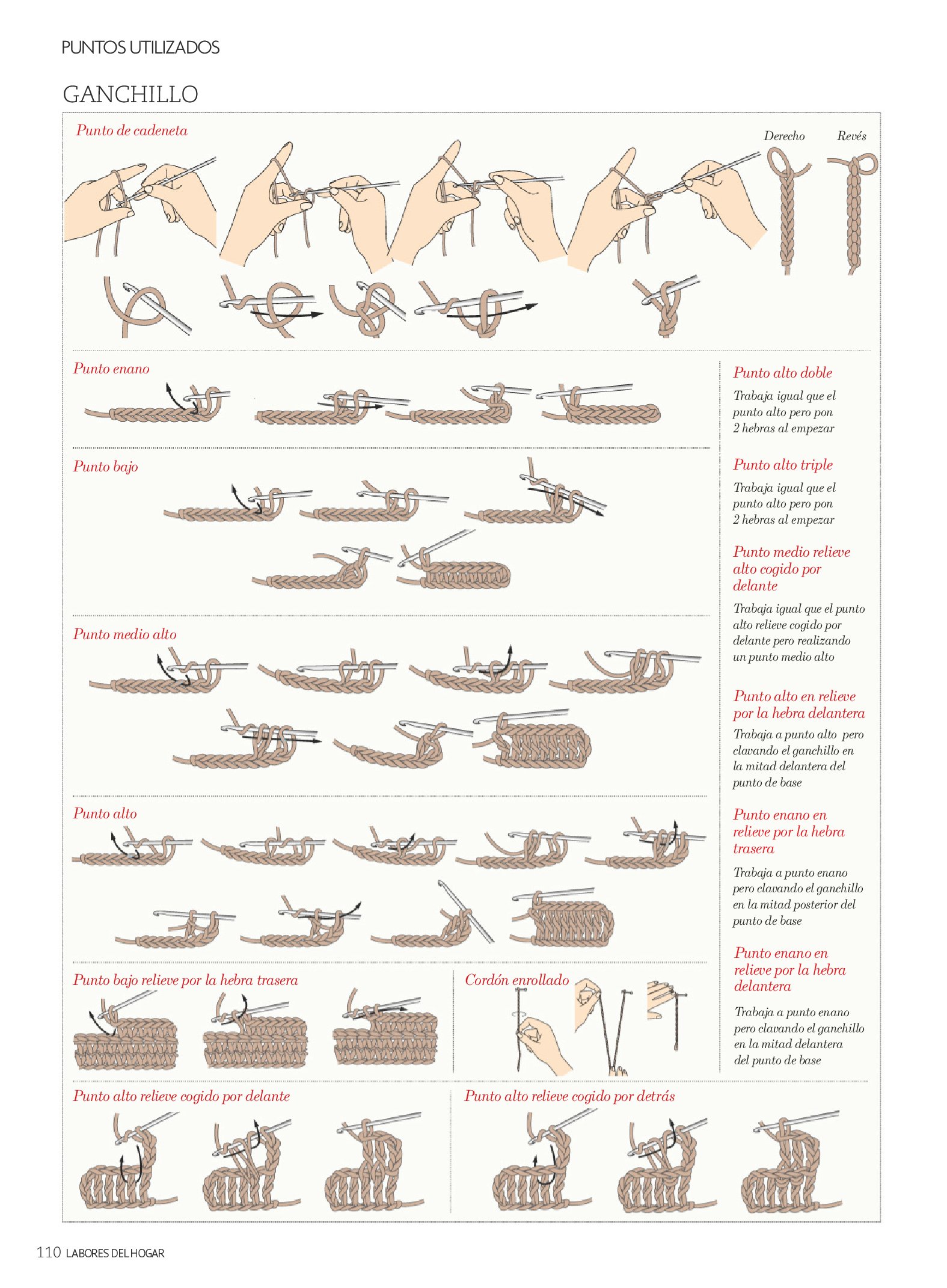 PUNTOS UTILIZADOS

GANCHILLO

Punto de cadeneta

Derecho

Revés

Punto enano

Punto bajo

Punto medio alto

Punto alto

Punto bajo relieve por la hebra trasera

Cordón enrollado

Punto alto relieve cogido por delante

Punto alto relieve cogido por detrás

Punto alto doble

Trabaja igual que el punto alto pero pon 2 hebras al empezar

Punto alto triple

Trabaja igual que el punto alto pero pon 2 hebras al empezar

Punto medio relieve alto cogido por delante

Trabaja igual que el punto alto relieve cogido por delante pero realizando un punto medio alto

Punto alto en relieve por la hebra delantera

Trabaja a punto alto pero clavando el ganchillo en la mitad delantera del punto de base

Punto enano en relieve por la hebra trasera

Trabaja a punto enano pero clavando el ganchillo en la mitad posterior del punto de base

Punto enano en relieve por la hebra delantera

Trabaja a punto enano pero clavando el ganchillo en la mitad delantera del punto de base

110 LABORES DEL HOGAR