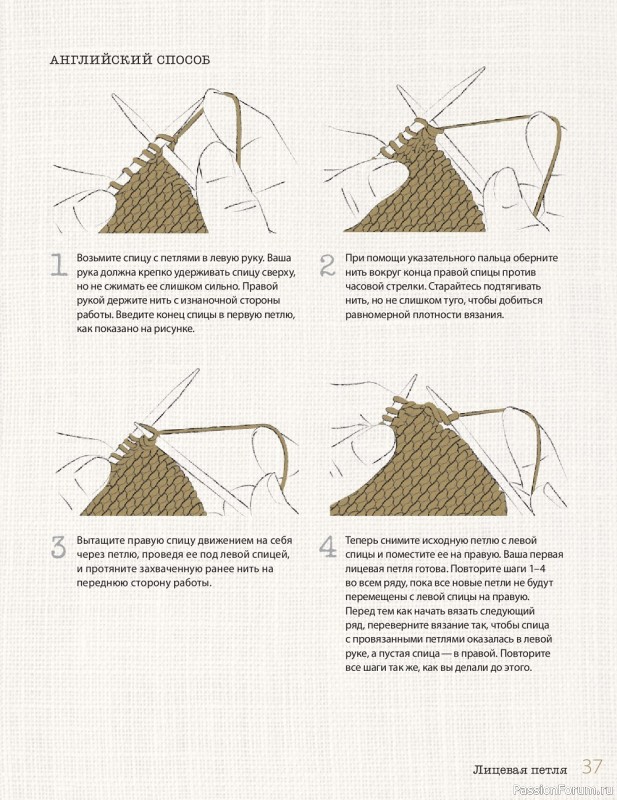 АНГЛИЙСКИЙ СПОСОБ

1 Возьмите спицу с петлями в левую руку. Ваша рука должна крепко удерживать спицу сверху, но не сжимать ее слишком сильно. Правой рукой держите нить с изнаночной стороны работы. Введите конец спицы в первую петлю, как показано на рисунке.

2 При помощи указательного пальца оберните нить вокруг конца правой спицы против часовой стрелки. Старайтесь подтягивать нить, но не слишком туго, чтобы добиться равномерной плотности вязания.

3 Вытащите правую спицу движением на себя через петлю, проведя ее под левой спицей, и протяните захваченную ранее нить на переднюю сторону работы.

4 Теперь снимите исходную петлю с левой спицы и поместите ее на правую. Ваша первая лицевая петля готова. Повторите шаги 1–4 во всем ряду, пока все новые петли не будут перемещены с левой спицы на правую. Перед тем как начать вязать следующий ряд, переверните вязание так, чтобы спица с провязанными петлями оказалась в левой руке, а пустая спица — в правой. Повторите все шаги так же, как вы делали до этого.

Лицевая петля 37

PassionForum.ru