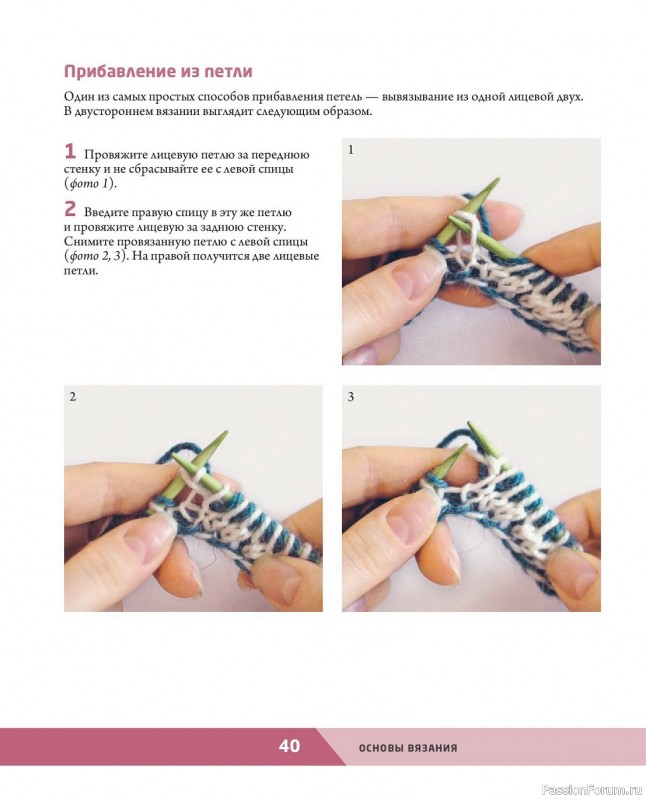 Прибавление из петли

Один из самых простых способов прибавления петель — вывязывание из одной лицевой двух. В двустороннем вязании выглядит следующим образом.

1 Провяжите лицевую петлю за переднюю стенку и не сбрасывайте ее с левой спицы (фото 1).

2 Введите правую спицу в эту же петлю и провяжите лицевую за заднюю стенку. Снимите провязанную петлю с левой спицы (фото 2, 3). На правой получится две лицевые петли.

1

2

3

40 ОСНОВЫ ВЯЗАНИЯ

PassionForum.ru