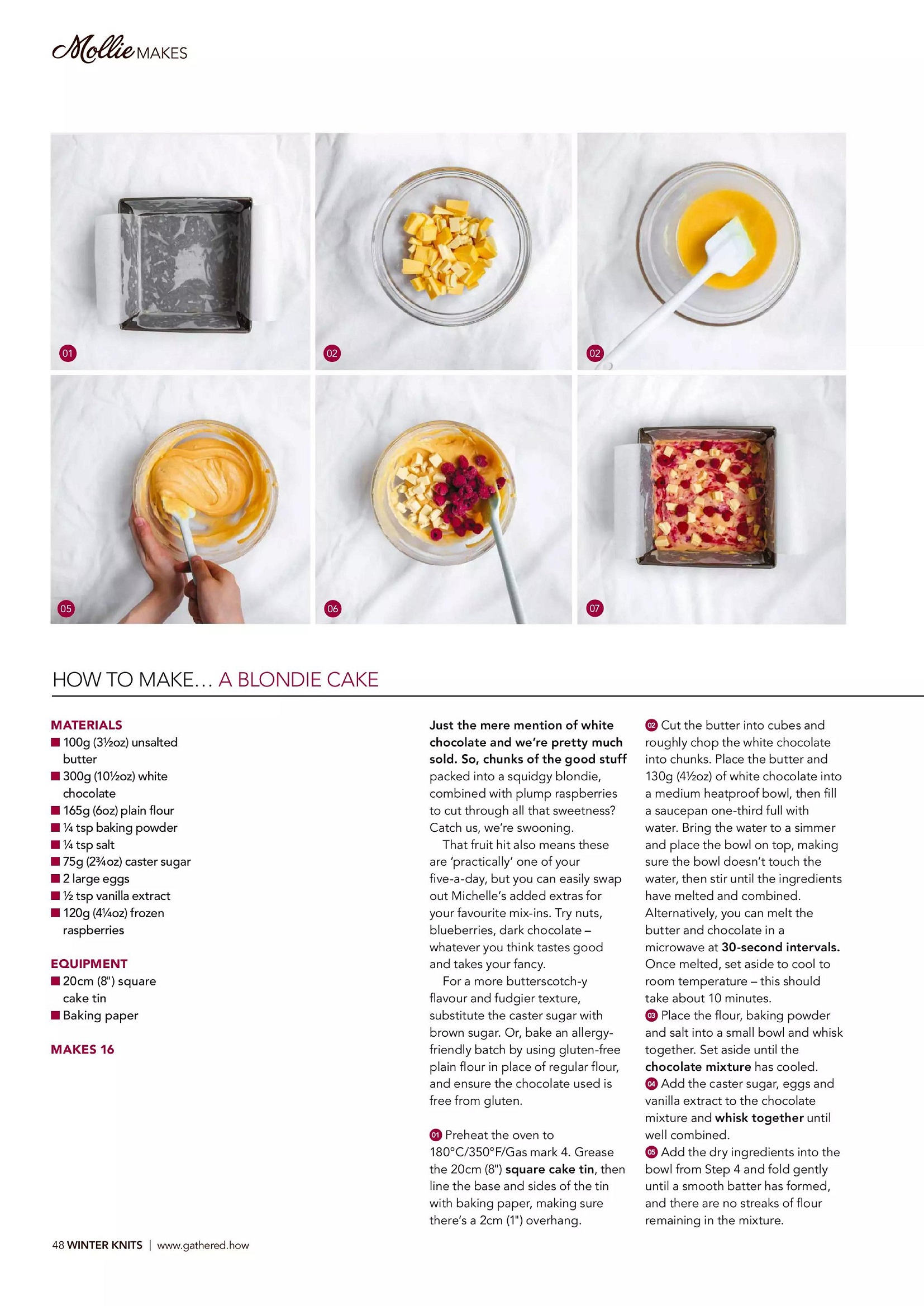 Mollie MAKES

01

02

02

05

06

07

HOW TO MAKE… A BLONDIE CAKE

MATERIALS
■ 100g (3½oz) unsalted butter
■ 300g (10½oz) white chocolate
■ 165g (6oz) plain flour
■ ¼ tsp baking powder
■ ¼ tsp salt
■ 75g (2¾oz) caster sugar
■ 2 large eggs
■ ½ tsp vanilla extract
■ 120g (4¼oz) frozen raspberries

EQUIPMENT
■ 20cm (8") square cake tin
■ Baking paper

MAKES 16

Just the mere mention of white chocolate and we're pretty much sold. So, chunks of the good stuff packed into a squidgy blondie, combined with plump raspberries to cut through all that sweetness? Catch us, we're swooning.

That fruit hit also means these are 'practically' one of your five-a-day, but you can easily swap out Michelle's added extras for your favourite mix-ins. Try nuts, blueberries, dark chocolate – whatever you think tastes good and takes your fancy.

For a more butterscotch-y flavour and fudgier texture, substitute the caster sugar with brown sugar. Or, bake an allergy-friendly batch by using gluten-free plain flour in place of regular flour, and ensure the chocolate used is free from gluten.

01 Preheat the oven to 180°C/350°F/Gas mark 4. Grease the 20cm (8") square cake tin, then line the base and sides of the tin with baking paper, making sure there's a 2cm (1") overhang.

02 Cut the butter into cubes and roughly chop the white chocolate into chunks. Place the butter and 130g (4½oz) of white chocolate into a medium heatproof bowl, then fill a saucepan one-third full with water. Bring the water to a simmer and place the bowl on top, making sure the bowl doesn't touch the water, then stir until the ingredients have melted and combined. Alternatively, you can melt the butter and chocolate in a microwave at 30-second intervals. Once melted, set aside to cool to room temperature – this should take about 10 minutes.
03 Place the flour, baking powder and salt into a small bowl and whisk together. Set aside until the chocolate mixture has cooled.
04 Add the caster sugar, eggs and vanilla extract to the chocolate mixture and whisk together until well combined.
05 Add the dry ingredients into the bowl from Step 4 and fold gently until a smooth batter has formed, and there are no streaks of flour remaining in the mixture.

48 WINTER KNITS | www.gathered.how