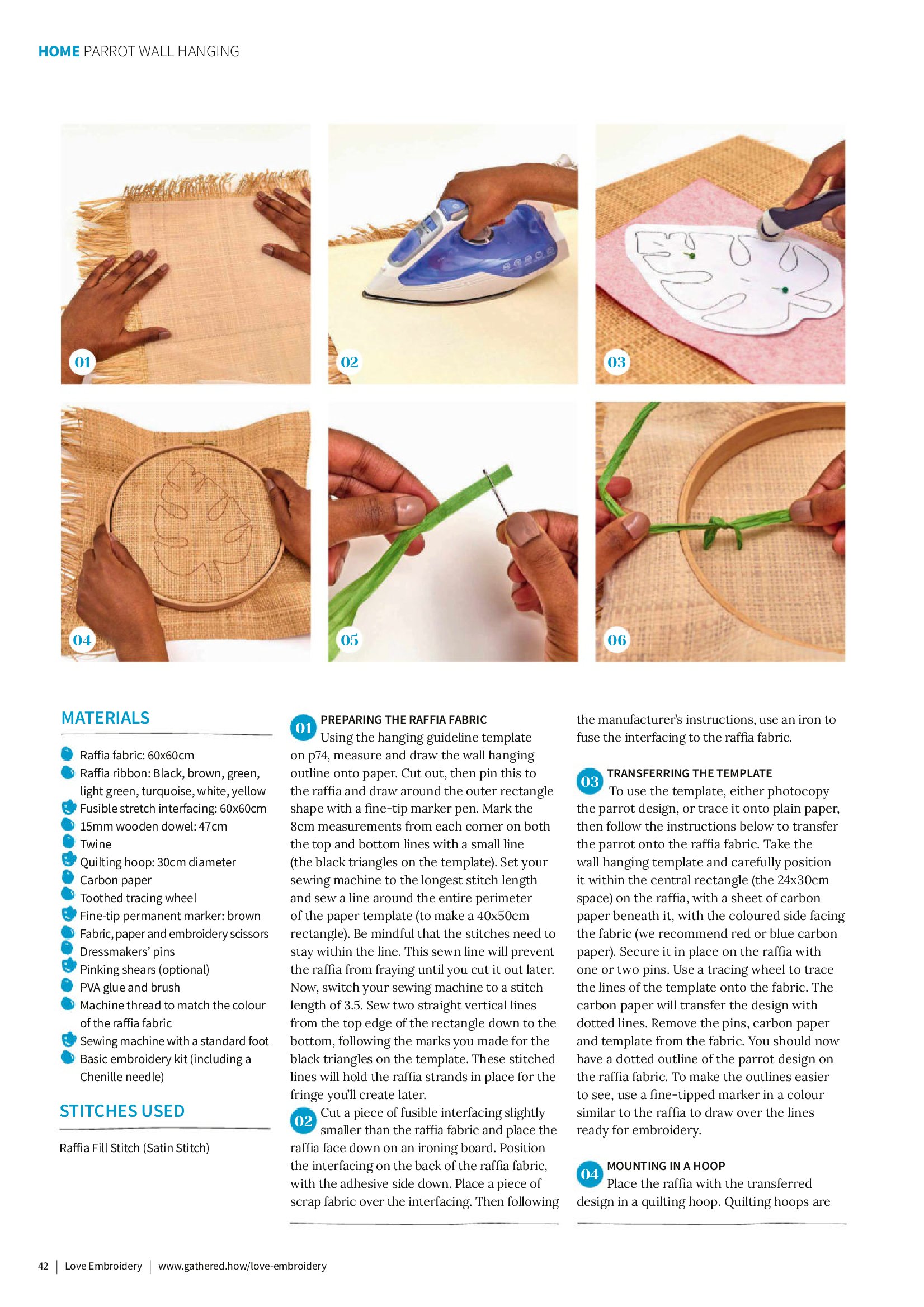 HOME PARROT WALL HANGING

01

02

03

04

05

06

MATERIALS

Raffia fabric: 60x60cm
Raffia ribbon: Black, brown, green, light green, turquoise, white, yellow
Fusible stretch interfacing: 60x60cm
15mm wooden dowel: 47cm
Twine
Quilting hoop: 30cm diameter
Carbon paper
Toothed tracing wheel
Fine-tip permanent marker: brown
Fabric, paper and embroidery scissors
Dressmakers' pins
Pinking shears (optional)
PVA glue and brush
Machine thread to match the colour of the raffia fabric
Sewing machine with a standard foot
Basic embroidery kit (including a Chenille needle)

STITCHES USED

Raffia Fill Stitch (Satin Stitch)

01 PREPARING THE RAFFIA FABRIC
Using the hanging guideline template on p74, measure and draw the wall hanging outline onto paper. Cut out, then pin this to the raffia and draw around the outer rectangle shape with a fine-tip marker pen. Mark the 8cm measurements from each corner on both the top and bottom lines with a small line (the black triangles on the template). Set your sewing machine to the longest stitch length and sew a line around the entire perimeter of the paper template (to make a 40x50cm rectangle). Be mindful that the stitches need to stay within the line. This sewn line will prevent the raffia from fraying until you cut it out later. Now, switch your sewing machine to a stitch length of 3.5. Sew two straight vertical lines from the top edge of the rectangle down to the bottom, following the marks you made for the black triangles on the template. These stitched lines will hold the raffia strands in place for the fringe you'll create later.

02 Cut a piece of fusible interfacing slightly smaller than the raffia fabric and place the raffia face down on an ironing board. Position the interfacing on the back of the raffia fabric, with the adhesive side down. Place a piece of scrap fabric over the interfacing. Then following the manufacturer's instructions, use an iron to fuse the interfacing to the raffia fabric.

03 TRANSFERRING THE TEMPLATE
To use the template, either photocopy the parrot design, or trace it onto plain paper, then follow the instructions below to transfer the parrot onto the raffia fabric. Take the wall hanging template and carefully position it within the central rectangle (the 24x30cm space) on the raffia, with a sheet of carbon paper beneath it, with the coloured side facing the fabric (we recommend red or blue carbon paper). Secure it in place on the raffia with one or two pins. Use a tracing wheel to trace the lines of the template onto the fabric. The carbon paper will transfer the design with dotted lines. Remove the pins, carbon paper and template from the fabric. You should now have a dotted outline of the parrot design on the raffia fabric. To make the outlines easier to see, use a fine-tipped marker in a colour similar to the raffia to draw over the lines ready for embroidery.

04 MOUNTING IN A HOOP
Place the raffia with the transferred design in a quilting hoop. Quilting hoops are

42 | Love Embroidery | www.gathered.how/love-embroidery