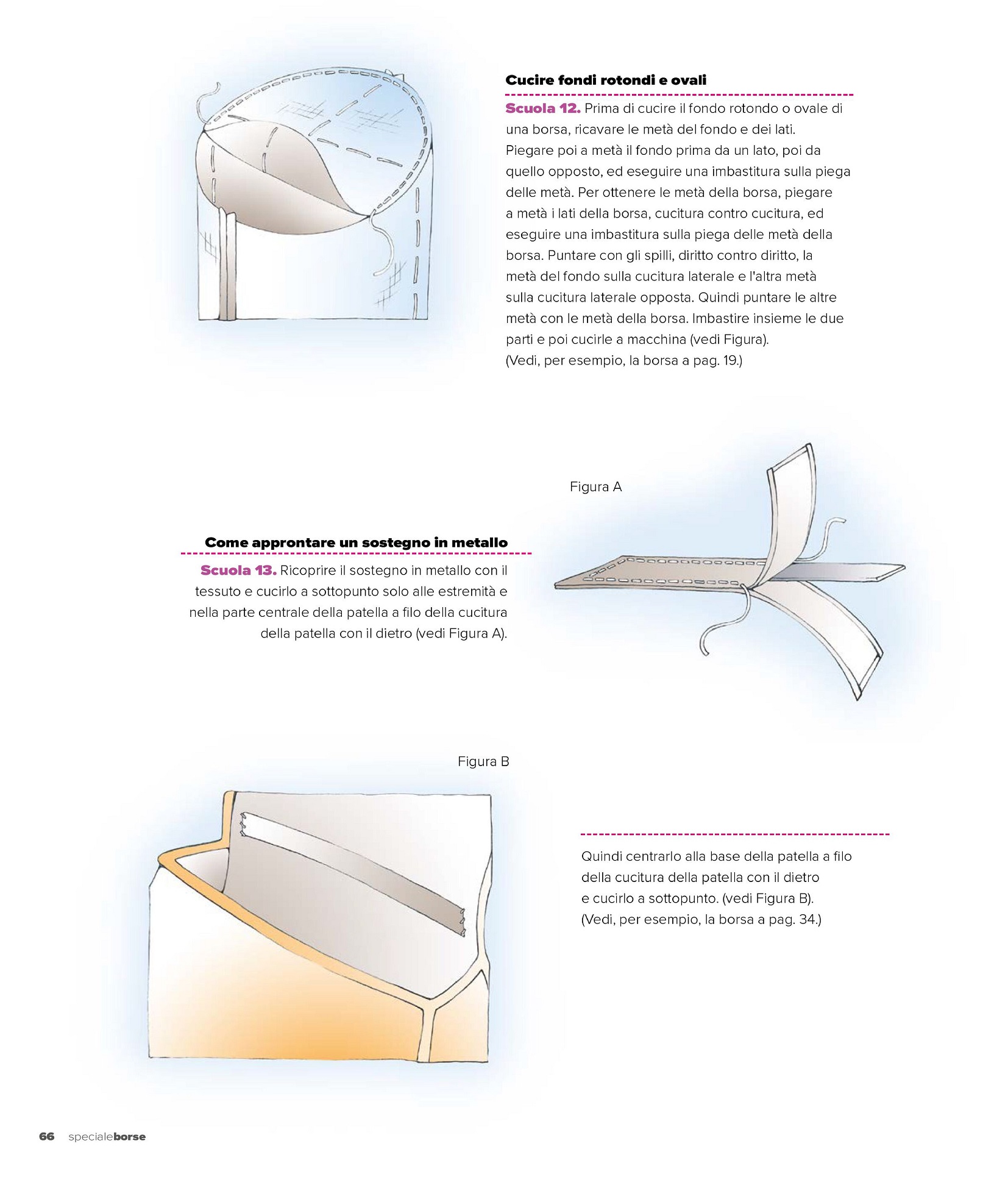 Cucire fondi rotondi e ovali

Scuola 12. Prima di cucire il fondo rotondo o ovale di una borsa, ricavare le metà del fondo e dei lati. Piegare poi a metà il fondo prima da un lato, poi da quello opposto, ed eseguire una imbastitura sulla piega delle metà. Per ottenere le metà della borsa, piegare a metà i lati della borsa, cucitura contro cucitura, ed eseguire una imbastitura sulla piega delle metà della borsa. Puntare con gli spilli, diritto contro diritto, la metà del fondo sulla cucitura laterale e l'altra metà sulla cucitura laterale opposta. Quindi puntare le altre metà con le metà della borsa. Imbastire insieme le due parti e poi cucirle a macchina (vedi Figura).
(Vedi, per esempio, la borsa a pag. 19.)

Figura A

Come approntare un sostegno in metallo

Scuola 13. Ricoprire il sostegno in metallo con il tessuto e cucirlo a sottopunto solo alle estremità e nella parte centrale della patella a filo della cucitura della patella con il dietro (vedi Figura A).

Figura B

Quindi centrarlo alla base della patella a filo della cucitura della patella con il dietro e cucirlo a sottopunto. (vedi Figura B).
(Vedi, per esempio, la borsa a pag. 34.)

66 specialeborse