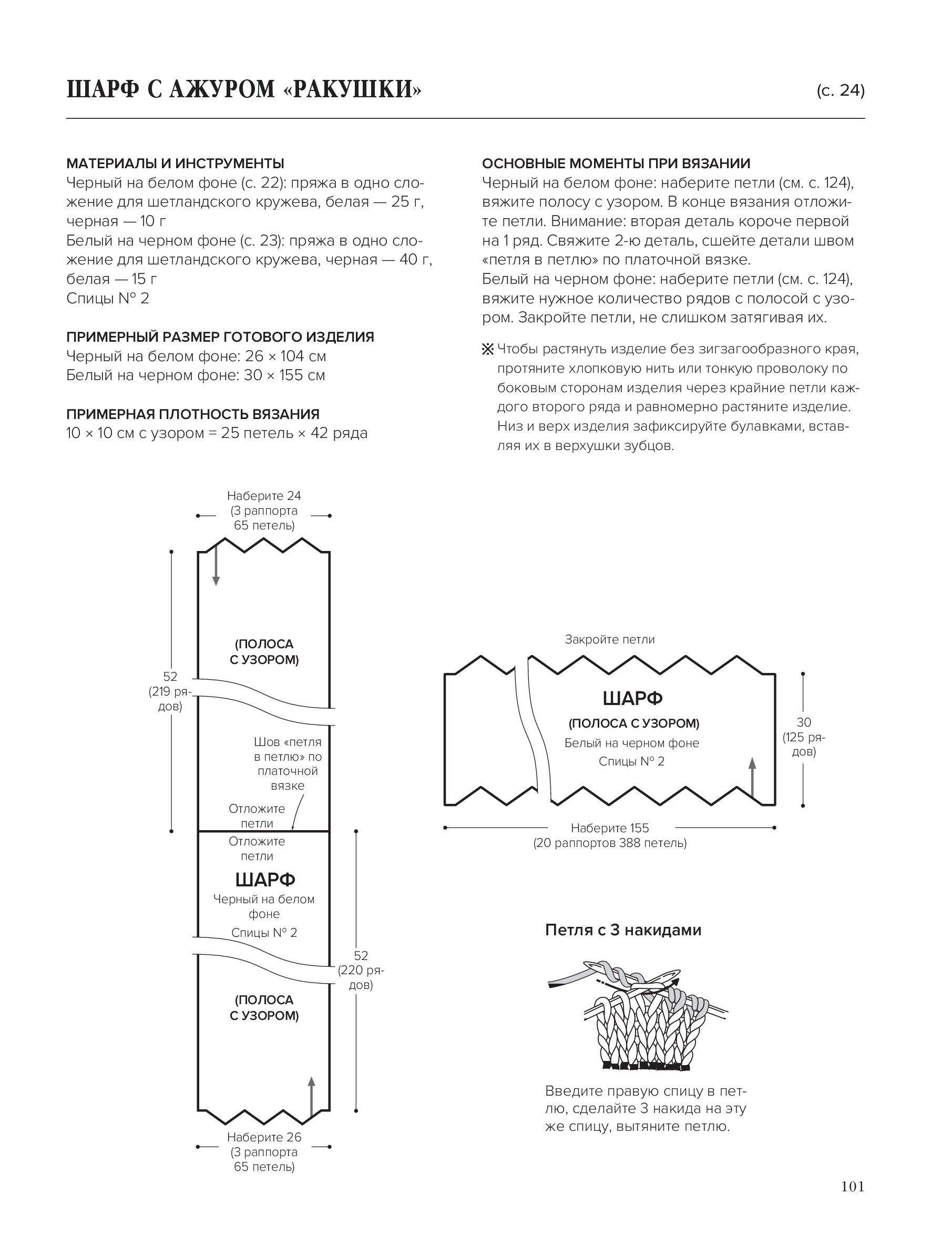 ШАРФ С АЖУРОМ «РАКУШКИ» (с. 24)

МАТЕРИАЛЫ И ИНСТРУМЕНТЫ
Черный на белом фоне (с. 22): пряжа в одно сложение для шетландского кружева, белая — 25 г, черная — 10 г
Белый на черном фоне (с. 23): пряжа в одно сложение для шетландского кружева, черная — 40 г, белая — 15 г
Спицы № 2

ПРИМЕРНЫЙ РАЗМЕР ГОТОВОГО ИЗДЕЛИЯ
Черный на белом фоне: 26 × 104 см
Белый на черном фоне: 30 × 155 см

ПРИМЕРНАЯ ПЛОТНОСТЬ ВЯЗАНИЯ
10 × 10 см с узором = 25 петель × 42 ряда

ОСНОВНЫЕ МОМЕНТЫ ПРИ ВЯЗАНИИ
Черный на белом фоне: наберите петли (см. с. 124), вяжите полосу с узором. В конце вязания отложите петли. Внимание: вторая деталь короче первой на 1 ряд. Свяжите 2-ю деталь, сшейте детали швом «петля в петлю» по платочной вязке.
Белый на черном фоне: наберите петли (см. с. 124), вяжите нужное количество рядов с полосой с узором. Закройте петли, не слишком затягивая их.

※ Чтобы растянуть изделие без зигзагообразного края, протяните хлопковую нить или тонкую проволоку по боковым сторонам изделия через крайние петли каждого второго ряда и равномерно растяните изделие. Низ и верх изделия зафиксируйте булавками, вставляя их в верхушки зубцов.

Наберите 24 (3 раппорта 65 петель)

(ПОЛОСА С УЗОРОМ)

52 (219 рядов)

Шов «петля в петлю» по платочной вязке

Отложите петли

Отложите петли

ШАРФ
Черный на белом фоне
Спицы № 2

52 (220 рядов)

(ПОЛОСА С УЗОРОМ)

Наберите 26 (3 раппорта 65 петель)

Закройте петли

ШАРФ
(ПОЛОСА С УЗОРОМ)
Белый на черном фоне
Спицы № 2

30 (125 рядов)

Наберите 155 (20 раппортов 388 петель)

Петля с 3 накидами

Введите правую спицу в петлю, сделайте 3 накида на эту же спицу, вытяните петлю.

101