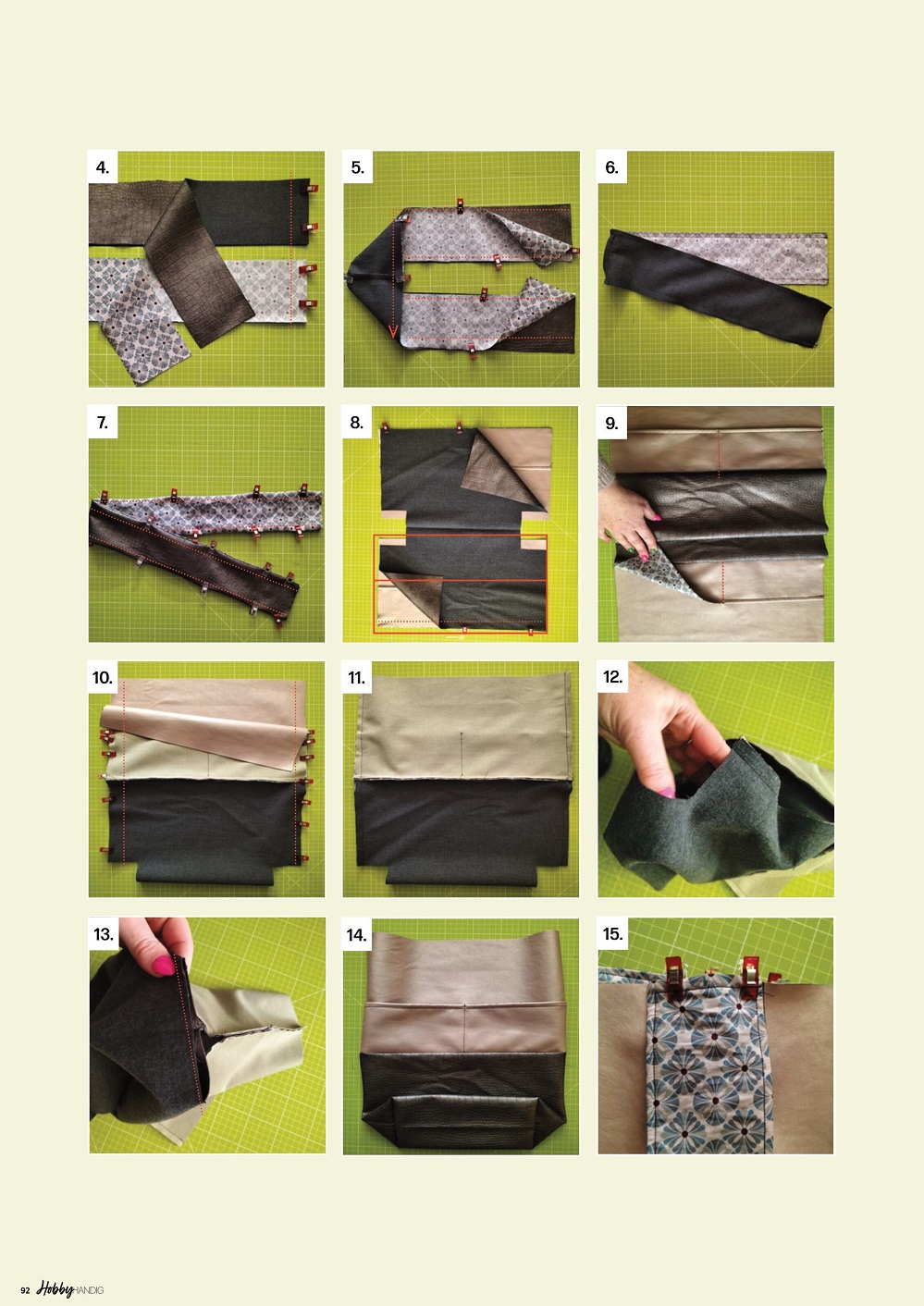 4.

5.

6.

7.

8.

9.

10.

11.

12.

13.

14.

15.

92 Hobby HANDIG