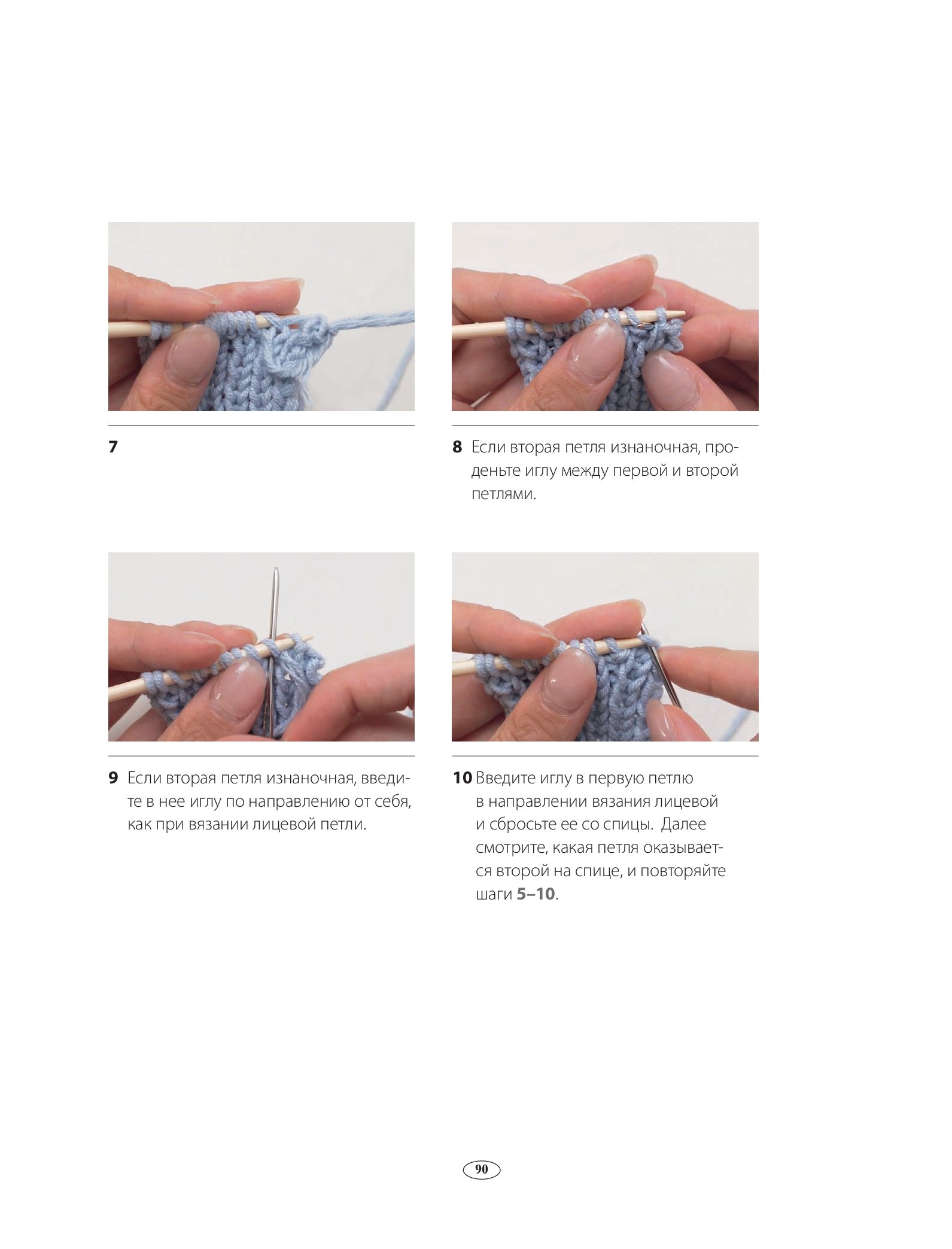 7

8 Если вторая петля изнаночная, проденьте иглу между первой и второй петлями.

9 Если вторая петля изнаночная, введите в нее иглу по направлению от себя, как при вязании лицевой петли.

10 Введите иглу в первую петлю в направлении вязания лицевой и сбросьте ее со спицы. Далее смотрите, какая петля оказывается второй на спице, и повторяйте шаги 5–10.

90