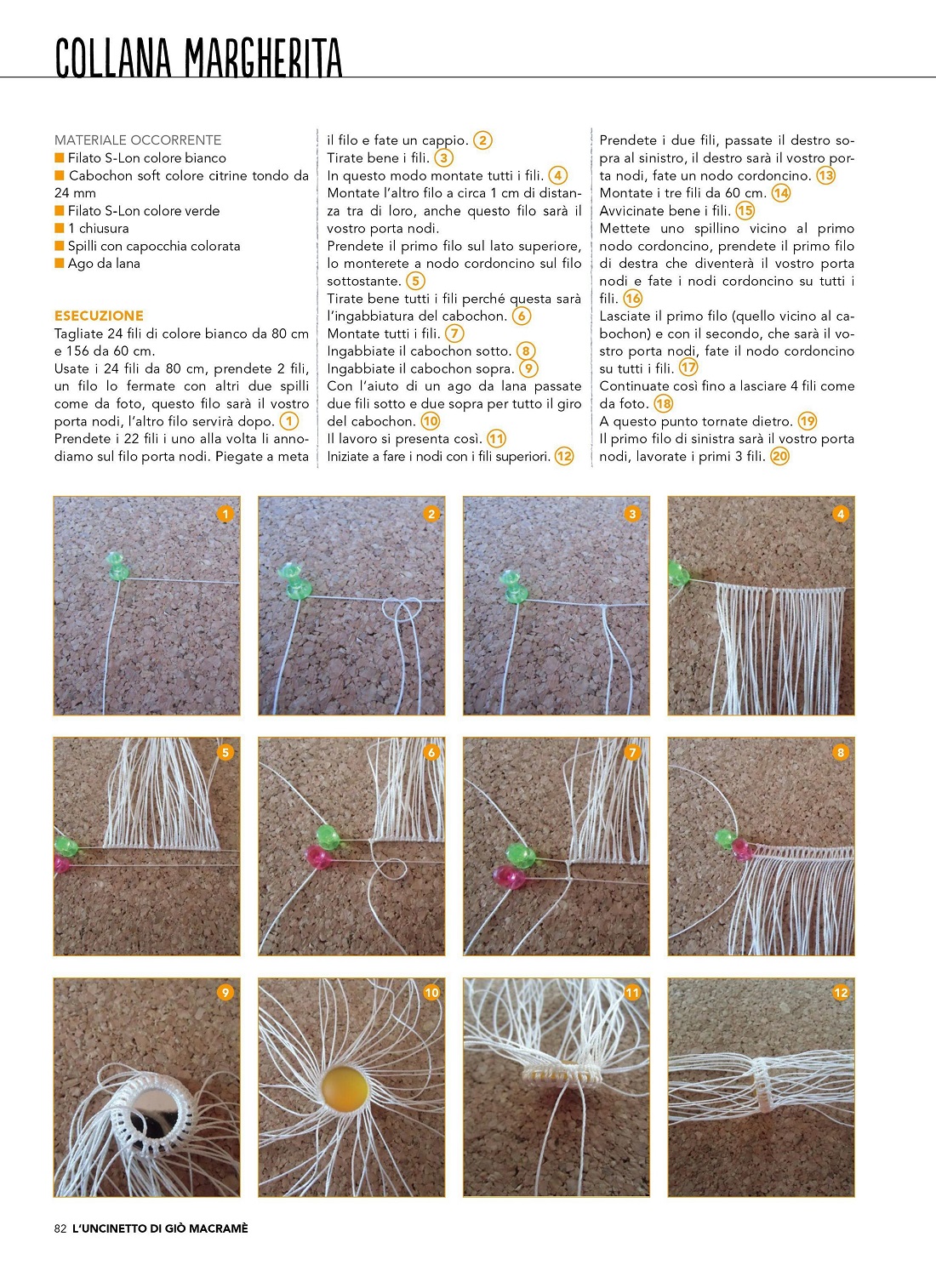 COLLANA MARGHERITA

MATERIALE OCCORRENTE
■ Filato S-Lon colore bianco
■ Cabochon soft colore citrine tondo da 24 mm
■ Filato S-Lon colore verde
■ 1 chiusura
■ Spilli con capocchia colorata
■ Ago da lana

ESECUZIONE
Tagliate 24 fili di colore bianco da 80 cm e 156 da 60 cm.
Usate i 24 fili da 80 cm, prendete 2 fili, un filo lo fermate con altri due spilli come da foto, questo filo sarà il vostro porta nodi, l'altro filo servirà dopo. 1
Prendete i 22 fili i uno alla volta li annodiamo sul filo porta nodi. Piegate a meta il filo e fate un cappio. 2
Tirate bene i fili. 3
In questo modo montate tutti i fili. 4
Montate l'altro filo a circa 1 cm di distanza tra di loro, anche questo filo sarà il vostro porta nodi.
Prendete il primo filo sul lato superiore, lo monterete a nodo cordoncino sul filo sottostante. 5
Tirate bene tutti i fili perché questa sarà l'ingabbiatura del cabochon. 6
Montate tutti i fili. 7
Ingabbiate il cabochon sotto. 8
Ingabbiate il cabochon sopra. 9
Con l'aiuto di un ago da lana passate due fili sotto e due sopra per tutto il giro del cabochon. 10
Il lavoro si presenta così. 11
Iniziate a fare i nodi con i fili superiori. 12
Prendete i due fili, passate il destro sopra al sinistro, il destro sarà il vostro porta nodi, fate un nodo cordoncino. 13
Montate i tre fili da 60 cm. 14
Avvicinate bene i fili. 15
Mettete uno spillino vicino al primo nodo cordoncino, prendete il primo filo di destra che diventerà il vostro porta nodi e fate i nodi cordoncino su tutti i fili. 16
Lasciate il primo filo (quello vicino al cabochon) e con il secondo, che sarà il vostro porta nodi, fate il nodo cordoncino su tutti i fili. 17
Continuate così fino a lasciare 4 fili come da foto. 18
A questo punto tornate dietro. 19
Il primo filo di sinistra sarà il vostro porta nodi, lavorate i primi 3 fili. 20

1
2
3
4
5
6
7
8
9
10
11
12

82 L'UNCINETTO DI GIÒ MACRAMÈ