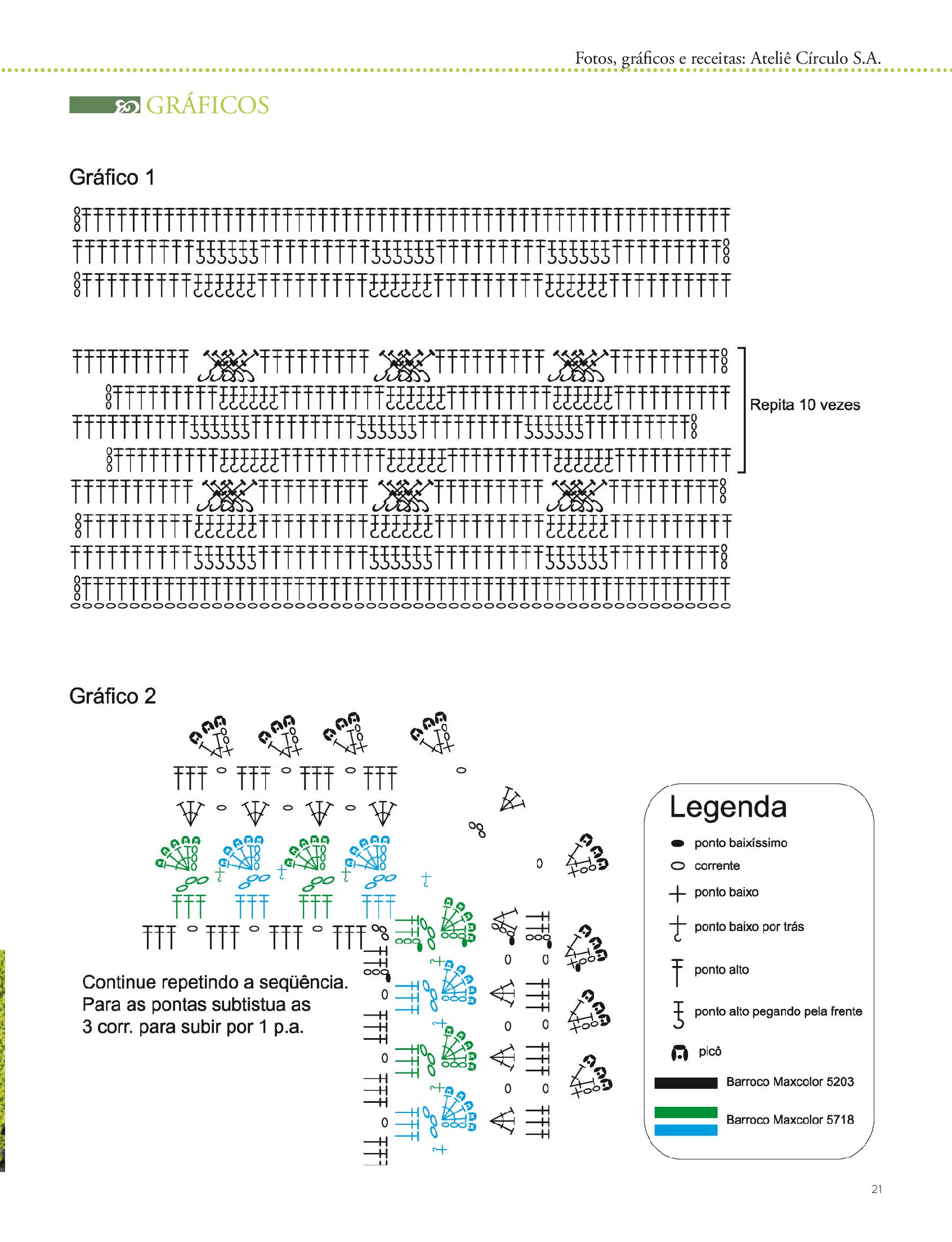 Fotos, gráficos e receitas: Ateliê Círculo S.A.

GRÁFICOS

Gráfico 1

Repita 10 vezes

Gráfico 2

Continue repetindo a seqüência. Para as pontas subtistua as 3 corr. para subir por 1 p.a.

Legenda

ponto baixíssimo

corrente

ponto baixo

ponto baixo por trás

ponto alto

ponto alto pegando pela frente

picô

Barroco Maxcolor 5203

Barroco Maxcolor 5718

21