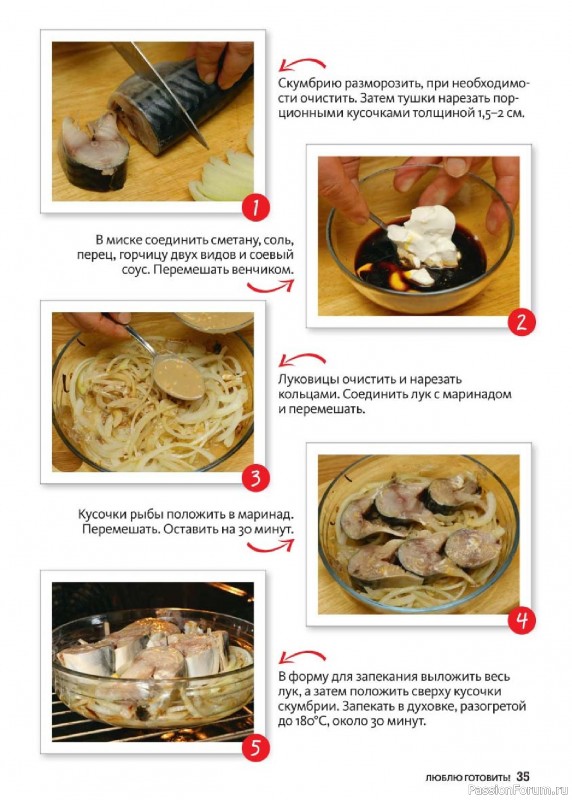 Скумбрию разморозить, при необходимости очистить. Затем тушки нарезать порционными кусочками толщиной 1,5–2 см.

1

В миске соединить сметану, соль, перец, горчицу двух видов и соевый соус. Перемешать венчиком.

2

Луковицы очистить и нарезать кольцами. Соединить лук с маринадом и перемешать.

3

Кусочки рыбы положить в маринад. Перемешать. Оставить на 30 минут.

4

В форму для запекания выложить весь лук, а затем положить сверху кусочки скумбрии. Запекать в духовке, разогретой до 180°С, около 30 минут.

5

ЛЮБЛЮ ГОТОВИТЬ! 35

PassionForum.ru