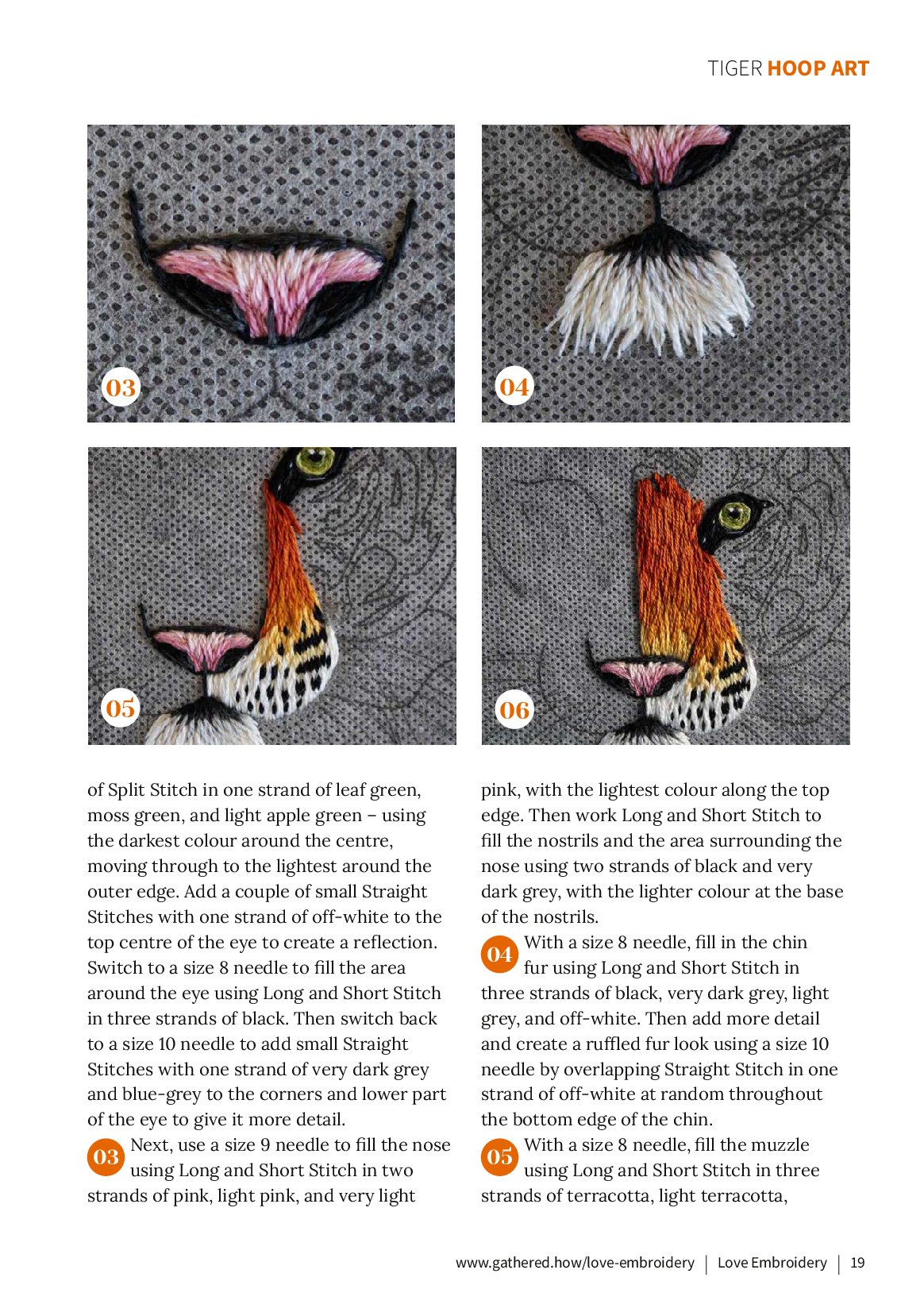 TIGER HOOP ART

03

04

05

06

of Split Stitch in one strand of leaf green, moss green, and light apple green – using the darkest colour around the centre, moving through to the lightest around the outer edge. Add a couple of small Straight Stitches with one strand of off-white to the top centre of the eye to create a reflection. Switch to a size 8 needle to fill the area around the eye using Long and Short Stitch in three strands of black. Then switch back to a size 10 needle to add small Straight Stitches with one strand of very dark grey and blue-grey to the corners and lower part of the eye to give it more detail.

03 Next, use a size 9 needle to fill the nose using Long and Short Stitch in two strands of pink, light pink, and very light pink, with the lightest colour along the top edge. Then work Long and Short Stitch to fill the nostrils and the area surrounding the nose using two strands of black and very dark grey, with the lighter colour at the base of the nostrils.

04 With a size 8 needle, fill in the chin fur using Long and Short Stitch in three strands of black, very dark grey, light grey, and off-white. Then add more detail and create a ruffled fur look using a size 10 needle by overlapping Straight Stitch in one strand of off-white at random throughout the bottom edge of the chin.

05 With a size 8 needle, fill the muzzle using Long and Short Stitch in three strands of terracotta, light terracotta,

www.gathered.how/love-embroidery | Love Embroidery | 19