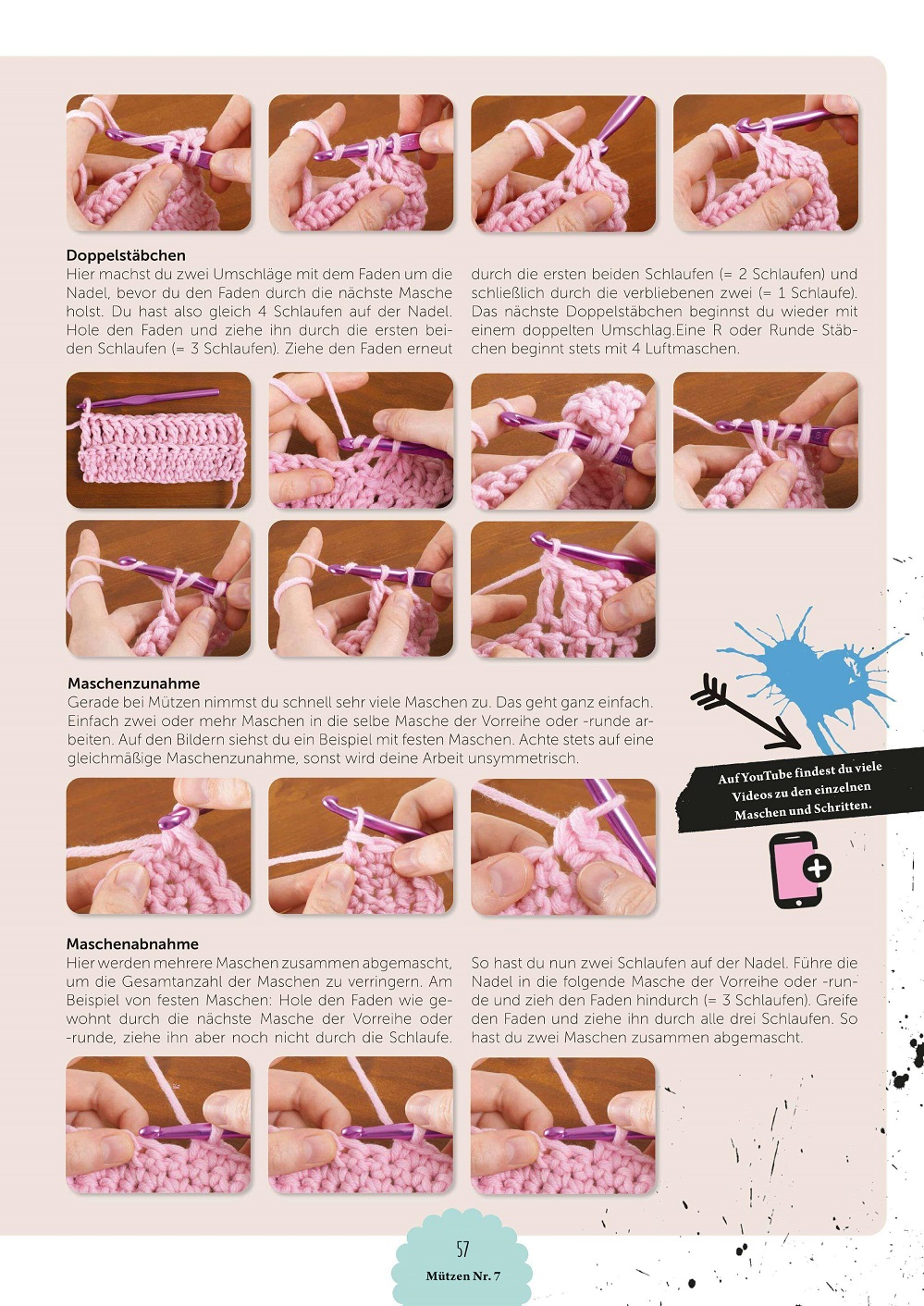 **Doppelstäbchen**
Hier machst du zwei Umschläge mit dem Faden um die Nadel, bevor du den Faden durch die nächste Masche holst. Du hast also gleich 4 Schlaufen auf der Nadel. Hole den Faden und ziehe ihn durch die ersten beiden Schlaufen (= 3 Schlaufen). Ziehe den Faden erneut durch die ersten beiden Schlaufen (= 2 Schlaufen) und schließlich durch die verbliebenen zwei (= 1 Schlaufe). Das nächste Doppelstäbchen beginnst du wieder mit einem doppelten Umschlag.Eine R oder Runde Stäbchen beginnt stets mit 4 Luftmaschen.

**Maschenzunahme**
Gerade bei Mützen nimmst du schnell sehr viele Maschen zu. Das geht ganz einfach. Einfach zwei oder mehr Maschen in die selbe Masche der Vorreihe oder -runde arbeiten. Auf den Bildern siehst du ein Beispiel mit festen Maschen. Achte stets auf eine gleichmäßige Maschenzunahme, sonst wird deine Arbeit unsymmetrisch.

Auf YouTube findest du viele Videos zu den einzelnen Maschen und Schritten.

**Maschenabnahme**
Hier werden mehrere Maschen zusammen abgemascht, um die Gesamtanzahl der Maschen zu verringern. Am Beispiel von festen Maschen: Hole den Faden wie gewohnt durch die nächste Masche der Vorreihe oder -runde, ziehe ihn aber noch nicht durch die Schlaufe. So hast du nun zwei Schlaufen auf der Nadel. Führe die Nadel in die folgende Masche der Vorreihe oder -runde und zieh den Faden hindurch (= 3 Schlaufen). Greife den Faden und ziehe ihn durch alle drei Schlaufen. So hast du zwei Maschen zusammen abgemascht.

57
Mützen Nr. 7