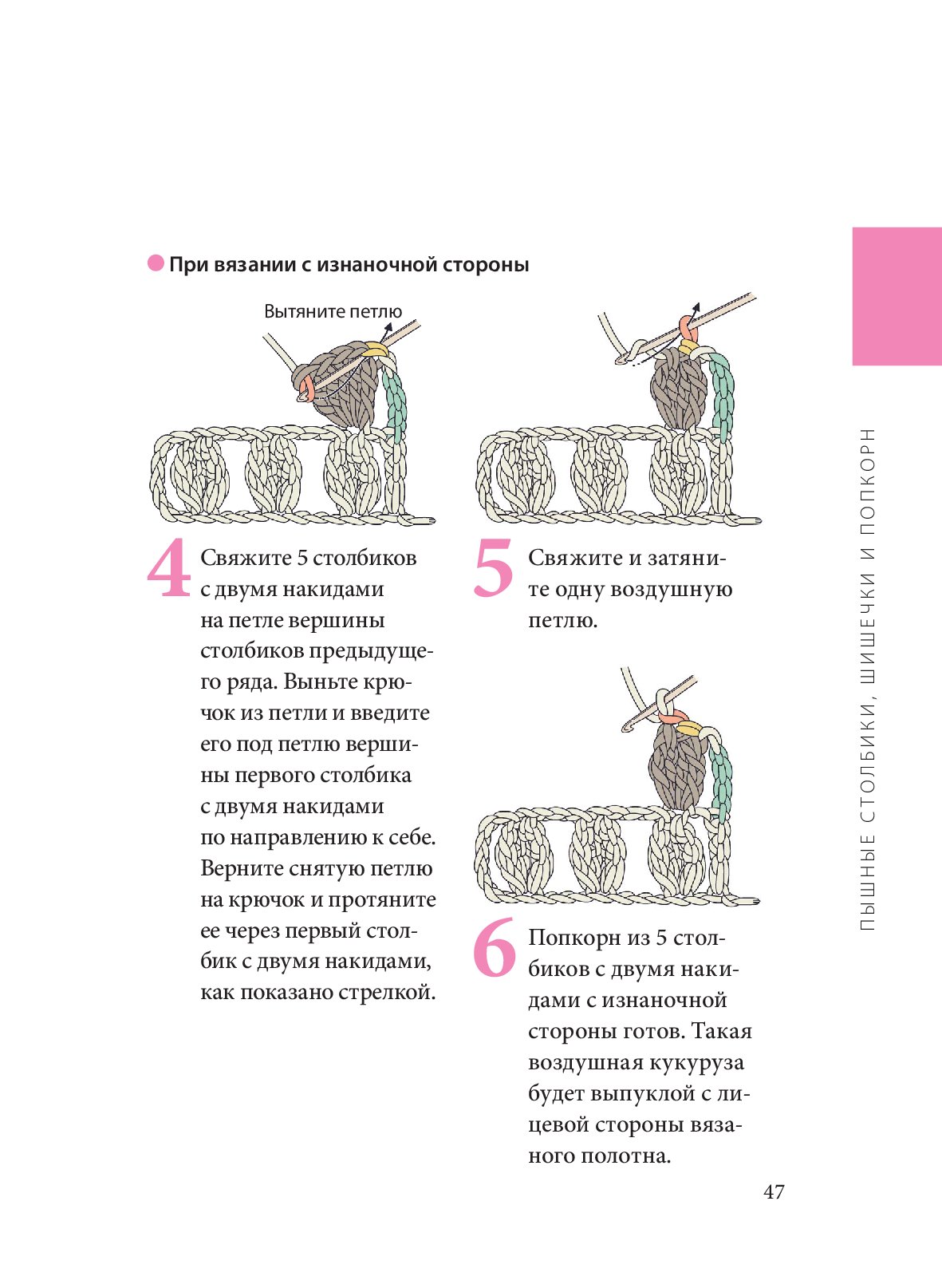 При вязании с изнаночной стороны

Вытяните петлю

4 Свяжите 5 столбиков с двумя накидами на петле вершины столбиков предыдущего ряда. Выньте крючок из петли и введите его под петлю вершины первого столбика с двумя накидами по направлению к себе. Верните снятую петлю на крючок и протяните ее через первый столбик с двумя накидами, как показано стрелкой.

5 Свяжите и затяните одну воздушную петлю.

6 Попкорн из 5 столбиков с двумя накидами с изнаночной стороны готов. Такая воздушная кукуруза будет выпуклой с лицевой стороны вязаного полотна.

ПЫШНЫЕ СТОЛБИКИ, ШИШЕЧКИ И ПОПКОРН

47