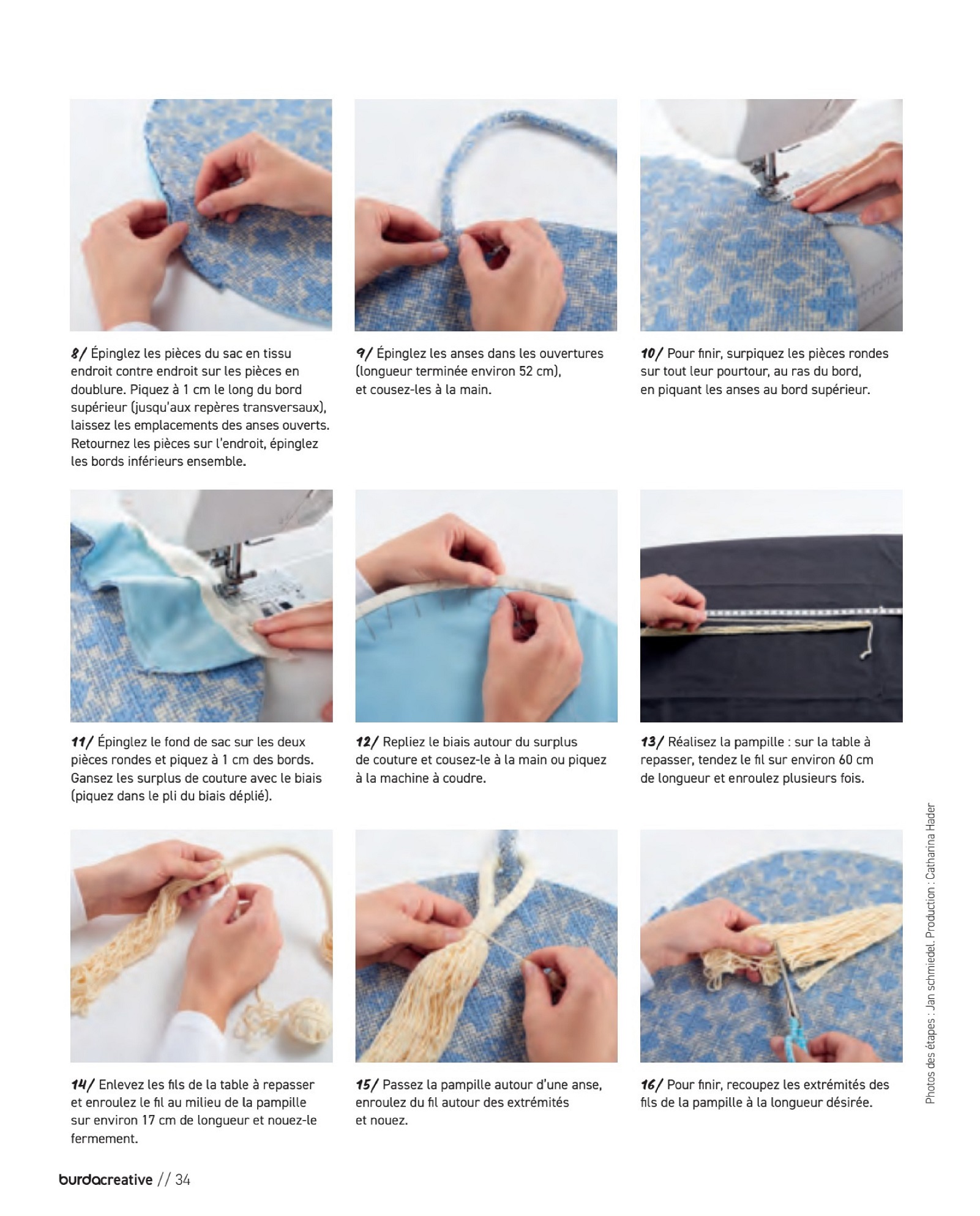 8/ Épinglez les pièces du sac en tissu endroit contre endroit sur les pièces en doublure. Piquez à 1 cm le long du bord supérieur (jusqu'aux repères transversaux), laissez les emplacements des anses ouverts. Retournez les pièces sur l'endroit, épinglez les bords inférieurs ensemble.

9/ Épinglez les anses dans les ouvertures (longueur terminée environ 52 cm), et cousez-les à la main.

10/ Pour finir, surpiquez les pièces rondes sur tout leur pourtour, au ras du bord, en piquant les anses au bord supérieur.

11/ Épinglez le fond de sac sur les deux pièces rondes et piquez à 1 cm des bords. Gansez les surplus de couture avec le biais (piquez dans le pli du biais déplié).

12/ Repliez le biais autour du surplus de couture et cousez-le à la main ou piquez à la machine à coudre.

13/ Réalisez la pampille : sur la table à repasser, tendez le fil sur environ 60 cm de longueur et enroulez plusieurs fois.

14/ Enlevez les fils de la table à repasser et enroulez le fil au milieu de la pampille sur environ 17 cm de longueur et nouez-le fermement.

15/ Passez la pampille autour d'une anse, enroulez du fil autour des extrémités et nouez.

16/ Pour finir, recoupez les extrémités des fils de la pampille à la longueur désirée.

Photos des étapes : Jan schmiedel. Production : Catharina Hader

burdacreative // 34