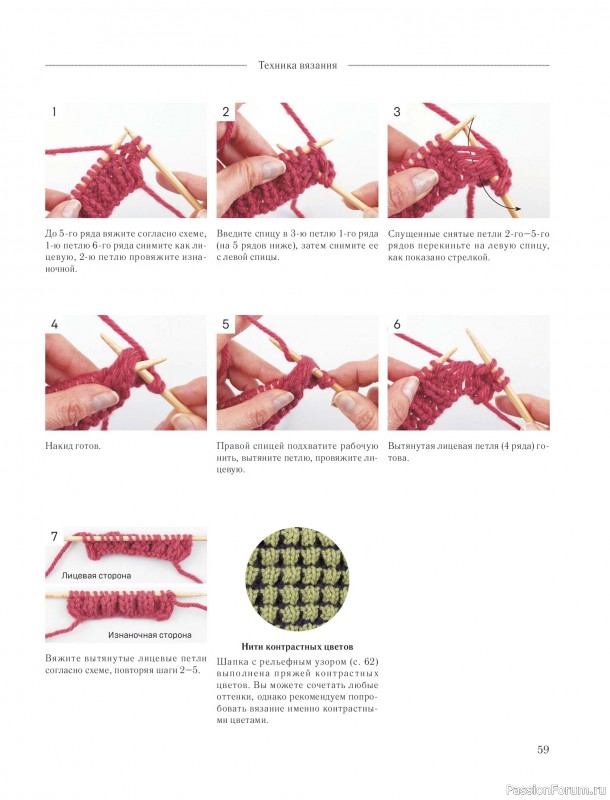 Техника вязания

1

До 5-го ряда вяжите согласно схеме, 1-ю петлю 6-го ряда снимите как лицевую, 2-ю петлю провяжите изнаночной.

2

Введите спицу в 3-ю петлю 1-го ряда (на 5 рядов ниже), затем снимите ее с левой спицы.

3

Спущенные снятые петли 2-го—5-го рядов перекиньте на левую спицу, как показано стрелкой.

4

Накид готов.

5

Правой спицей подхватите рабочую нить, вытяните петлю, провяжите лицевую.

6

Вытянутая лицевая петля (4 ряда) готова.

7

Лицевая сторона

Изнаночная сторона

Вяжите вытянутые лицевые петли согласно схеме, повторяя шаги 2—5.

Нити контрастных цветов

Шапка с рельефным узором (с. 62) выполнена пряжей контрастных цветов. Вы можете сочетать любые оттенки, однако рекомендуем попробовать вязание именно контрастными цветами.

59

PassionForum.ru