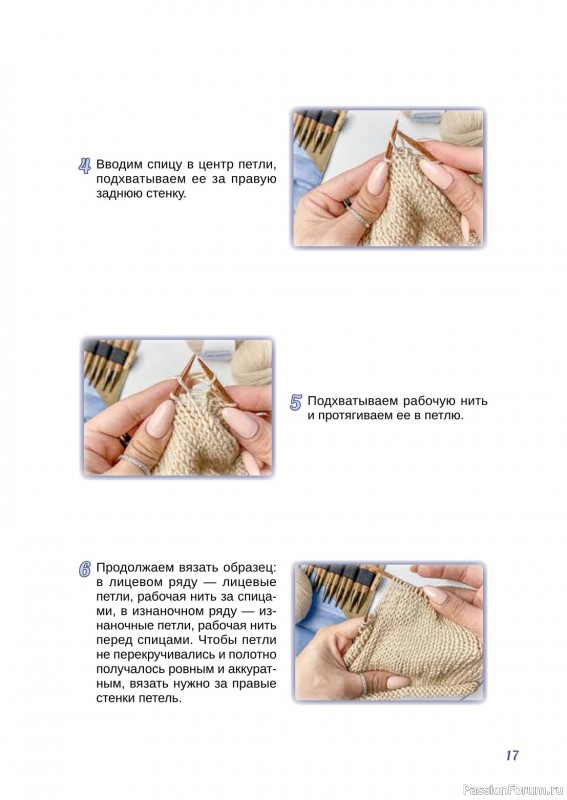 4 Вводим спицу в центр петли, подхватываем ее за правую заднюю стенку.

5 Подхватываем рабочую нить и протягиваем ее в петлю.

6 Продолжаем вязать образец: в лицевом ряду — лицевые петли, рабочая нить за спицами, в изнаночном ряду — изнаночные петли, рабочая нить перед спицами. Чтобы петли не перекручивались и полотно получалось ровным и аккуратным, вязать нужно за правые стенки петель.

17

PassionForum.ru