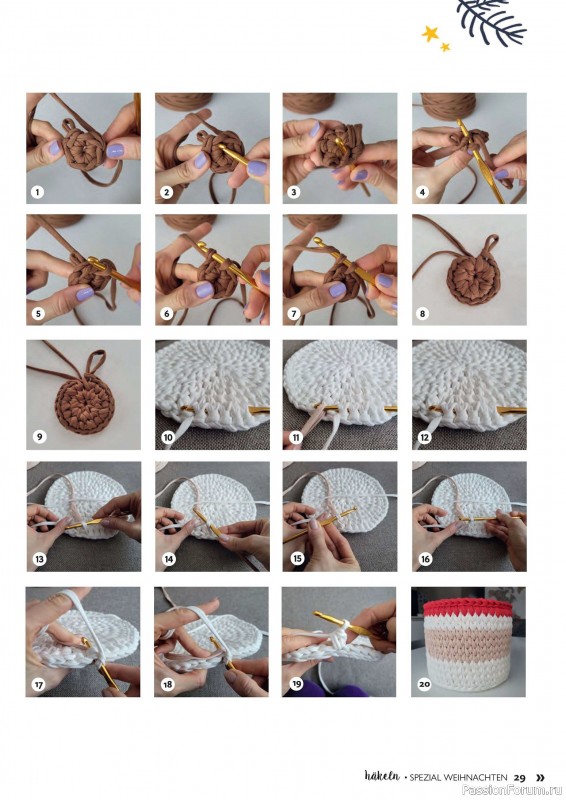 1
2
3
4
5
6
7
8
9
10
11
12
13
14
15
16
17
18
19
20

häkeln • SPEZIAL WEIHNACHTEN 29 »

PassionForum.ru