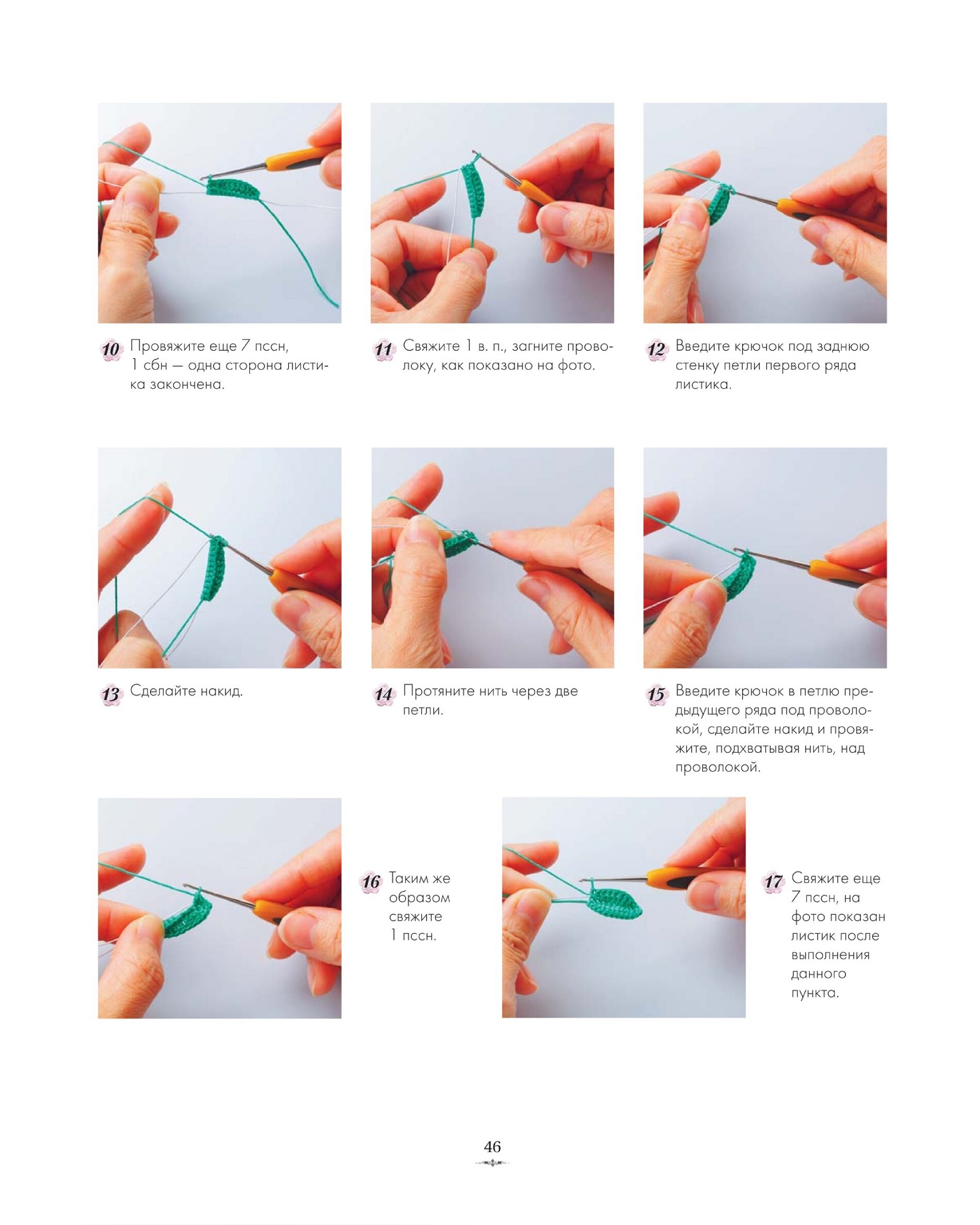 10 Провяжите еще 7 пссн, 1 сбн — одна сторона листика закончена.

11 Свяжите 1 в. п., загните проволоку, как показано на фото.

12 Введите крючок под заднюю стенку петли первого ряда листика.

13 Сделайте накид.

14 Протяните нить через две петли.

15 Введите крючок в петлю предыдущего ряда под проволокой, сделайте накид и провяжите, подхватывая нить, над проволокой.

16 Таким же образом свяжите 1 пссн.

17 Свяжите еще 7 пссн, на фото показан листик после выполнения данного пункта.

46