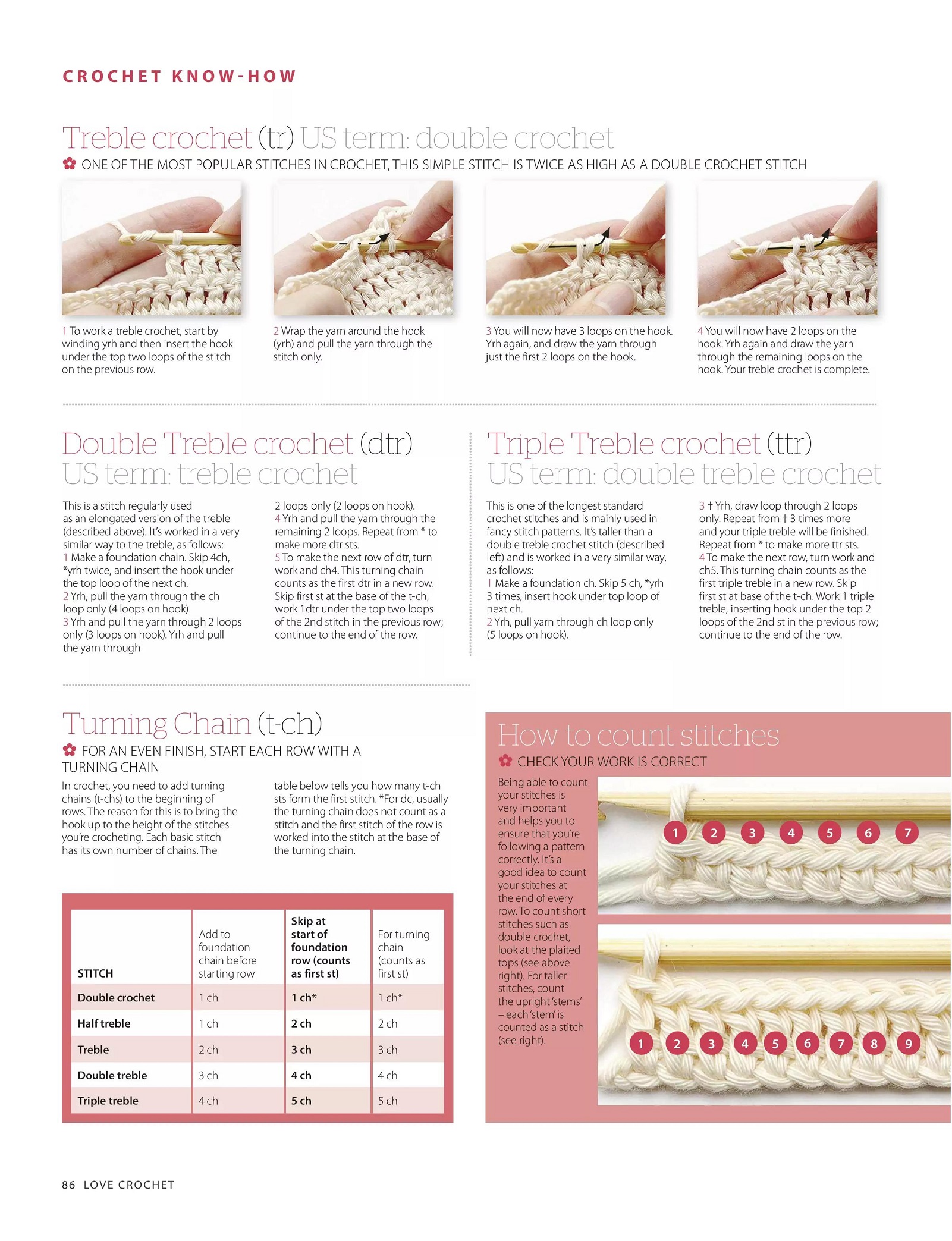 CROCHET KNOW-HOW

Treble crochet (tr) US term: double crochet

ONE OF THE MOST POPULAR STITCHES IN CROCHET, THIS SIMPLE STITCH IS TWICE AS HIGH AS A DOUBLE CROCHET STITCH

1 To work a treble crochet, start by winding yrh and then insert the hook under the top two loops of the stitch on the previous row.

2 Wrap the yarn around the hook (yrh) and pull the yarn through the stitch only.

3 You will now have 3 loops on the hook. Yrh again, and draw the yarn through just the first 2 loops on the hook.

4 You will now have 2 loops on the hook. Yrh again and draw the yarn through the remaining loops on the hook. Your treble crochet is complete.

Double Treble crochet (dtr) US term: treble crochet

This is a stitch regularly used as an elongated version of the treble (described above). It's worked in a very similar way to the treble, as follows:
1 Make a foundation chain. Skip 4ch, *yrh twice, and insert the hook under the top loop of the next ch.
2 Yrh, pull the yarn through the ch loop only (4 loops on hook).
3 Yrh and pull the yarn through 2 loops only (3 loops on hook). Yrh and pull the yarn through 2 loops only (2 loops on hook).
4 Yrh and pull the yarn through the remaining 2 loops. Repeat from * to make more dtr sts.
5 To make the next row of dtr, turn work and ch4. This turning chain counts as the first dtr in a new row. Skip first st at the base of the t-ch, work 1dtr under the top two loops of the 2nd stitch in the previous row; continue to the end of the row.

Triple Treble crochet (ttr) US term: double treble crochet

This is one of the longest standard crochet stitches and is mainly used in fancy stitch patterns. It's taller than a double treble crochet stitch (described left) and is worked in a very similar way, as follows:
1 Make a foundation ch. Skip 5 ch, *yrh 3 times, insert hook under top loop of next ch.
2 Yrh, pull yarn through ch loop only (5 loops on hook).
3 † Yrh, draw loop through 2 loops only. Repeat from † 3 times more and your triple treble will be finished. Repeat from * to make more ttr sts.
4 To make the next row, turn work and ch5. This turning chain counts as the first triple treble in a new row. Skip first st at base of the t-ch. Work 1 triple treble, inserting hook under the top 2 loops of the 2nd st in the previous row; continue to the end of the row.

Turning Chain (t-ch)

FOR AN EVEN FINISH, START EACH ROW WITH A TURNING CHAIN

In crochet, you need to add turning chains (t-chs) to the beginning of rows. The reason for this is to bring the hook up to the height of the stitches you're crocheting. Each basic stitch has its own number of chains. The table below tells you how many t-ch sts form the first stitch. *For dc, usually the turning chain does not count as a stitch and the first stitch of the row is worked into the stitch at the base of the turning chain.

| STITCH | Add to foundation chain before starting row | Skip at start of foundation row (counts as first st) | For turning chain (counts as first st) |
|---|---|---|---|
| Double crochet | 1 ch | 1 ch* | 1 ch* |
| Half treble | 1 ch | 2 ch | 2 ch |
| Treble | 2 ch | 3 ch | 3 ch |
| Double treble | 3 ch | 4 ch | 4 ch |
| Triple treble | 4 ch | 5 ch | 5 ch |

How to count stitches

CHECK YOUR WORK IS CORRECT

Being able to count your stitches is very important and helps you to ensure that you're following a pattern correctly. It's a good idea to count your stitches at the end of every row. To count short stitches such as double crochet, look at the plaited tops (see above right). For taller stitches, count the upright 'stems' – each 'stem' is counted as a stitch (see right).

1 2 3 4 5 6 7

1 2 3 4 5 6 7 8 9

86 LOVE CROCHET