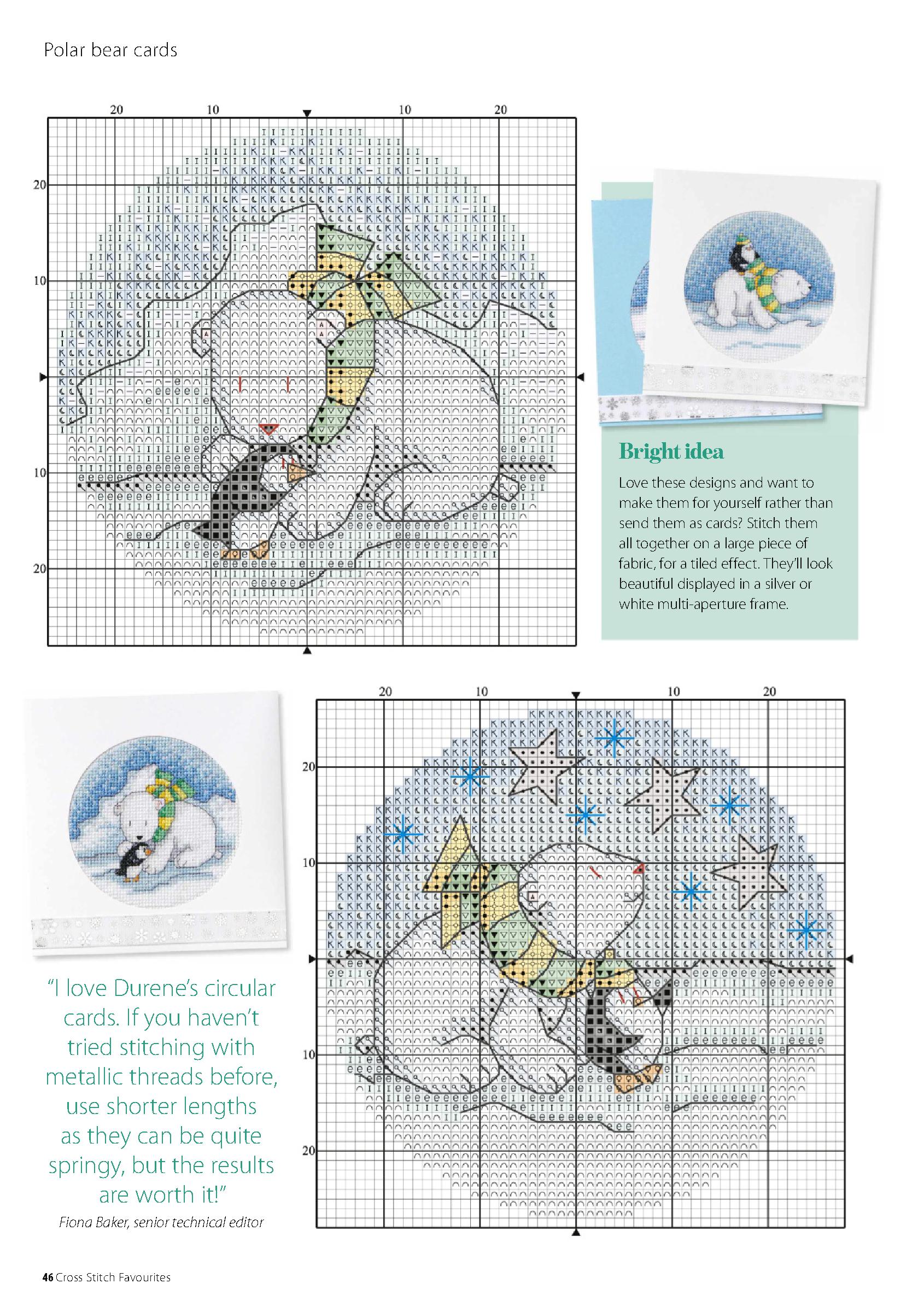 Polar bear cards

20 10 10 20

20

10

10

20

Bright idea

Love these designs and want to make them for yourself rather than send them as cards? Stitch them all together on a large piece of fabric, for a tiled effect. They'll look beautiful displayed in a silver or white multi-aperture frame.

20 10 10 20

20

10

10

20

"I love Durene's circular cards. If you haven't tried stitching with metallic threads before, use shorter lengths as they can be quite springy, but the results are worth it!"

Fiona Baker, senior technical editor

46 Cross Stitch Favourites