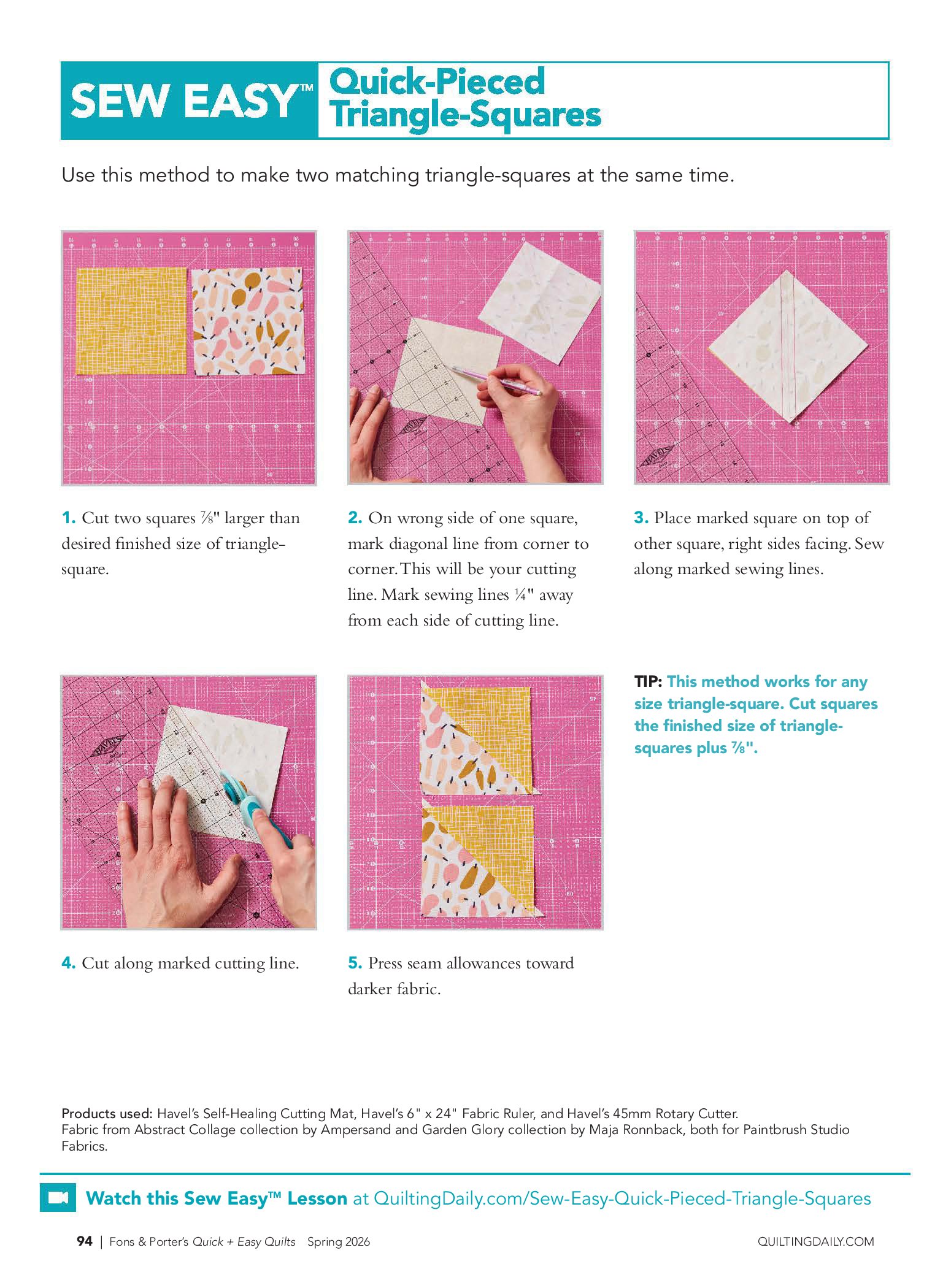 SEW EASY™ Quick-Pieced Triangle-Squares

Use this method to make two matching triangle-squares at the same time.

1. Cut two squares ⅞" larger than desired finished size of triangle-square.

2. On wrong side of one square, mark diagonal line from corner to corner. This will be your cutting line. Mark sewing lines ¼" away from each side of cutting line.

3. Place marked square on top of other square, right sides facing. Sew along marked sewing lines.

4. Cut along marked cutting line.

5. Press seam allowances toward darker fabric.

TIP: This method works for any size triangle-square. Cut squares the finished size of triangle-squares plus ⅞".

Products used: Havel's Self-Healing Cutting Mat, Havel's 6" x 24" Fabric Ruler, and Havel's 45mm Rotary Cutter. Fabric from Abstract Collage collection by Ampersand and Garden Glory collection by Maja Ronnback, both for Paintbrush Studio Fabrics.

Watch this Sew Easy™ Lesson at QuiltingDaily.com/Sew-Easy-Quick-Pieced-Triangle-Squares

94 | Fons & Porter's Quick + Easy Quilts Spring 2026

QUILTINGDAILY.COM