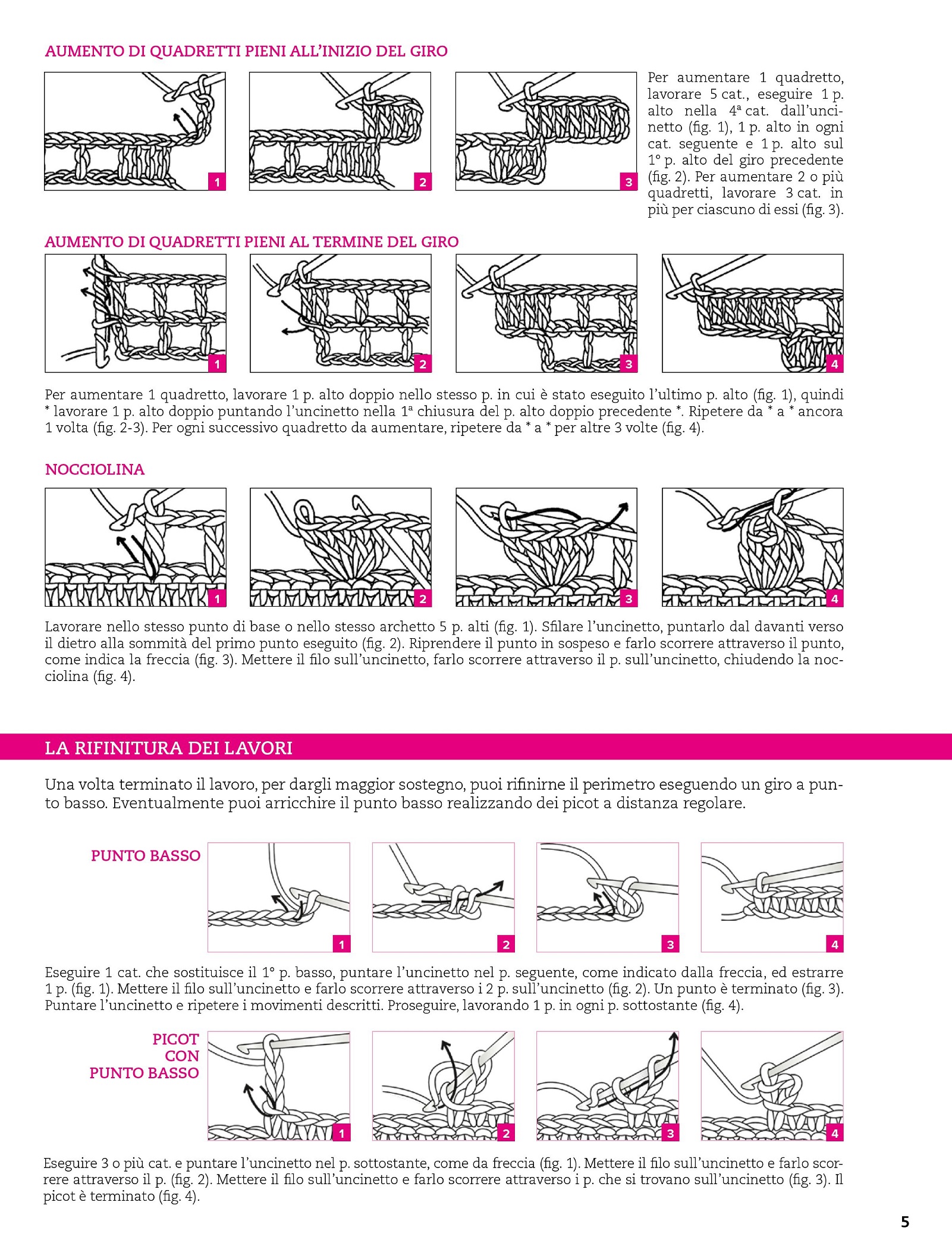 AUMENTO DI QUADRETTI PIENI ALL'INIZIO DEL GIRO

1

2

3

Per aumentare 1 quadretto, lavorare 5 cat., eseguire 1 p. alto nella 4ª cat. dall'uncinetto (fig. 1), 1 p. alto in ogni cat. seguente e 1 p. alto sul 1° p. alto del giro precedente (fig. 2). Per aumentare 2 o più quadretti, lavorare 3 cat. in più per ciascuno di essi (fig. 3).

AUMENTO DI QUADRETTI PIENI AL TERMINE DEL GIRO

1

2

3

4

Per aumentare 1 quadretto, lavorare 1 p. alto doppio nello stesso p. in cui è stato eseguito l'ultimo p. alto (fig. 1), quindi * lavorare 1 p. alto doppio puntando l'uncinetto nella 1ª chiusura del p. alto doppio precedente *. Ripetere da * a * ancora 1 volta (fig. 2-3). Per ogni successivo quadretto da aumentare, ripetere da * a * per altre 3 volte (fig. 4).

NOCCIOLINA

1

2

3

4

Lavorare nello stesso punto di base o nello stesso archetto 5 p. alti (fig. 1). Sfilare l'uncinetto, puntarlo dal davanti verso il dietro alla sommità del primo punto eseguito (fig. 2). Riprendere il punto in sospeso e farlo scorrere attraverso il punto, come indica la freccia (fig. 3). Mettere il filo sull'uncinetto, farlo scorrere attraverso il p. sull'uncinetto, chiudendo la nocciolina (fig. 4).

LA RIFINITURA DEI LAVORI

Una volta terminato il lavoro, per dargli maggior sostegno, puoi rifinirne il perimetro eseguendo un giro a punto basso. Eventualmente puoi arricchire il punto basso realizzando dei picot a distanza regolare.

PUNTO BASSO

1

2

3

4

Eseguire 1 cat. che sostituisce il 1° p. basso, puntare l'uncinetto nel p. seguente, come indicato dalla freccia, ed estrarre 1 p. (fig. 1). Mettere il filo sull'uncinetto e farlo scorrere attraverso i 2 p. sull'uncinetto (fig. 2). Un punto è terminato (fig. 3). Puntare l'uncinetto e ripetere i movimenti descritti. Proseguire, lavorando 1 p. in ogni p. sottostante (fig. 4).

PICOT CON PUNTO BASSO

1

2

3

4

Eseguire 3 o più cat. e puntare l'uncinetto nel p. sottostante, come da freccia (fig. 1). Mettere il filo sull'uncinetto e farlo scorrere attraverso il p. (fig. 2). Mettere il filo sull'uncinetto e farlo scorrere attraverso i p. che si trovano sull'uncinetto (fig. 3). Il picot è terminato (fig. 4).

5