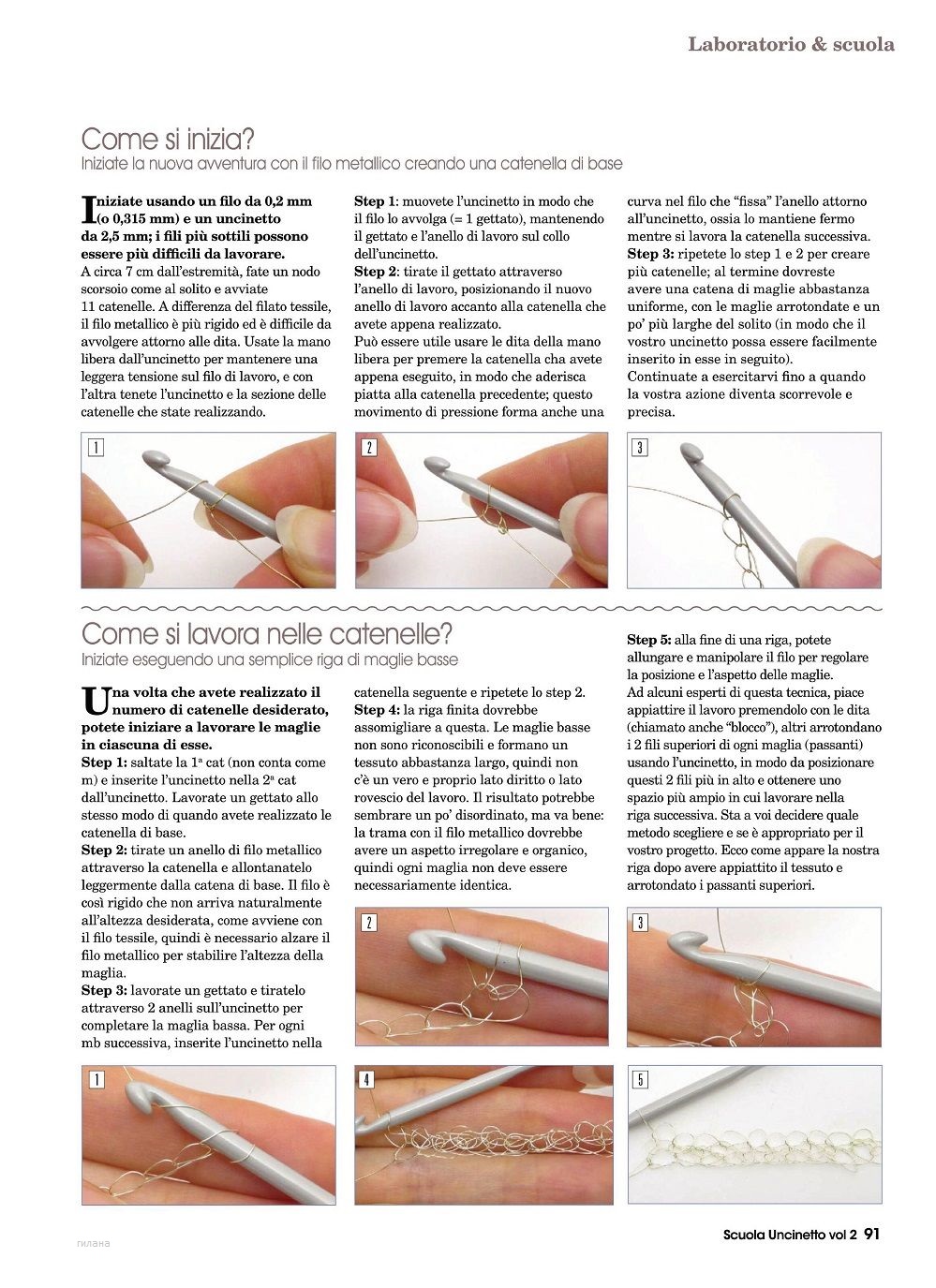 Laboratorio & scuola

Come si inizia?
Iniziate la nuova avventura con il filo metallico creando una catenella di base

Iniziate usando un filo da 0,2 mm (o 0,315 mm) e un uncinetto da 2,5 mm; i fili più sottili possono essere più difficili da lavorare.
A circa 7 cm dall'estremità, fate un nodo scorsoio come al solito e avviate 11 catenelle. A differenza del filato tessile, il filo metallico è più rigido ed è difficile da avvolgere attorno alle dita. Usate la mano libera dall'uncinetto per mantenere una leggera tensione sul filo di lavoro, e con l'altra tenete l'uncinetto e la sezione delle catenelle che state realizzando.

Step 1: muovete l'uncinetto in modo che il filo lo avvolga (= 1 gettato), mantenendo il gettato e l'anello di lavoro sul collo dell'uncinetto.
Step 2: tirate il gettato attraverso l'anello di lavoro, posizionando il nuovo anello di lavoro accanto alla catenella che avete appena realizzato.
Può essere utile usare le dita della mano libera per premere la catenella cha avete appena eseguito, in modo che aderisca piatta alla catenella precedente; questo movimento di pressione forma anche una curva nel filo che "fissa" l'anello attorno all'uncinetto, ossia lo mantiene fermo mentre si lavora la catenella successiva.
Step 3: ripetete lo step 1 e 2 per creare più catenelle; al termine dovreste avere una catena di maglie abbastanza uniforme, con le maglie arrotondate e un po' più larghe del solito (in modo che il vostro uncinetto possa essere facilmente inserito in esse in seguito).
Continuate a esercitarvi fino a quando la vostra azione diventa scorrevole e precisa.

1

2

3

Come si lavora nelle catenelle?
Iniziate eseguendo una semplice riga di maglie basse

Una volta che avete realizzato il numero di catenelle desiderato, potete iniziare a lavorare le maglie in ciascuna di esse.
Step 1: saltate la 1ª cat (non conta come m) e inserite l'uncinetto nella 2ª cat dall'uncinetto. Lavorate un gettato allo stesso modo di quando avete realizzato le catenella di base.
Step 2: tirate un anello di filo metallico attraverso la catenella e allontanatelo leggermente dalla catena di base. Il filo è così rigido che non arriva naturalmente all'altezza desiderata, come avviene con il filo tessile, quindi è necessario alzare il filo metallico per stabilire l'altezza della maglia.
Step 3: lavorate un gettato e tiratelo attraverso 2 anelli sull'uncinetto per completare la maglia bassa. Per ogni mb successiva, inserite l'uncinetto nella catenella seguente e ripetete lo step 2.
Step 4: la riga finita dovrebbe assomigliare a questa. Le maglie basse non sono riconoscibili e formano un tessuto abbastanza largo, quindi non c'è un vero e proprio lato diritto o lato rovescio del lavoro. Il risultato potrebbe sembrare un po' disordinato, ma va bene: la trama con il filo metallico dovrebbe avere un aspetto irregolare e organico, quindi ogni maglia non deve essere necessariamente identica.

Step 5: alla fine di una riga, potete allungare e manipolare il filo per regolare la posizione e l'aspetto delle maglie.
Ad alcuni esperti di questa tecnica, piace appiattire il lavoro premendolo con le dita (chiamato anche "blocco"), altri arrotondano i 2 fili superiori di ogni maglia (passanti) usando l'uncinetto, in modo da posizionare questi 2 fili più in alto e ottenere uno spazio più ampio in cui lavorare nella riga successiva. Sta a voi decidere quale metodo scegliere e se è appropriato per il vostro progetto. Ecco come appare la nostra riga dopo avere appiattito il tessuto e arrotondato i passanti superiori.

2

3

1

4

5

гилана

Scuola Uncinetto vol 2 91