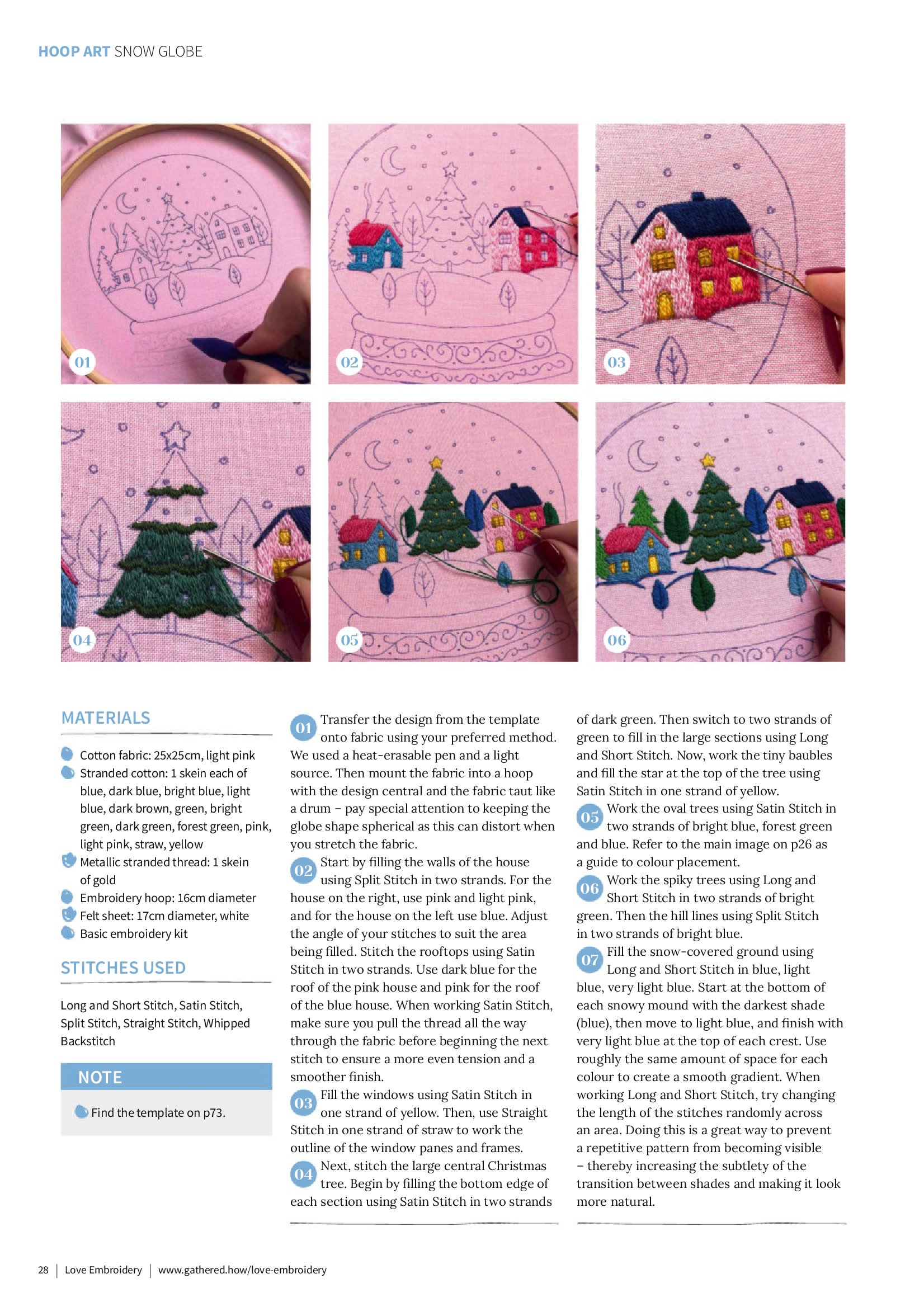 HOOP ART SNOW GLOBE

01

02

03

04

05

06

MATERIALS

Cotton fabric: 25x25cm, light pink
Stranded cotton: 1 skein each of blue, dark blue, bright blue, light blue, dark brown, green, bright green, dark green, forest green, pink, light pink, straw, yellow
Metallic stranded thread: 1 skein of gold
Embroidery hoop: 16cm diameter
Felt sheet: 17cm diameter, white
Basic embroidery kit

STITCHES USED

Long and Short Stitch, Satin Stitch, Split Stitch, Straight Stitch, Whipped Backstitch

NOTE

Find the template on p73.

01 Transfer the design from the template onto fabric using your preferred method. We used a heat-erasable pen and a light source. Then mount the fabric into a hoop with the design central and the fabric taut like a drum – pay special attention to keeping the globe shape spherical as this can distort when you stretch the fabric.

02 Start by filling the walls of the house using Split Stitch in two strands. For the house on the right, use pink and light pink, and for the house on the left use blue. Adjust the angle of your stitches to suit the area being filled. Stitch the rooftops using Satin Stitch in two strands. Use dark blue for the roof of the pink house and pink for the roof of the blue house. When working Satin Stitch, make sure you pull the thread all the way through the fabric before beginning the next stitch to ensure a more even tension and a smoother finish.

03 Fill the windows using Satin Stitch in one strand of yellow. Then, use Straight Stitch in one strand of straw to work the outline of the window panes and frames.

04 Next, stitch the large central Christmas tree. Begin by filling the bottom edge of each section using Satin Stitch in two strands of dark green. Then switch to two strands of green to fill in the large sections using Long and Short Stitch. Now, work the tiny baubles and fill the star at the top of the tree using Satin Stitch in one strand of yellow.

05 Work the oval trees using Satin Stitch in two strands of bright blue, forest green and blue. Refer to the main image on p26 as a guide to colour placement.

06 Work the spiky trees using Long and Short Stitch in two strands of bright green. Then the hill lines using Split Stitch in two strands of bright blue.

07 Fill the snow-covered ground using Long and Short Stitch in blue, light blue, very light blue. Start at the bottom of each snowy mound with the darkest shade (blue), then move to light blue, and finish with very light blue at the top of each crest. Use roughly the same amount of space for each colour to create a smooth gradient. When working Long and Short Stitch, try changing the length of the stitches randomly across an area. Doing this is a great way to prevent a repetitive pattern from becoming visible – thereby increasing the subtlety of the transition between shades and making it look more natural.

28 | Love Embroidery | www.gathered.how/love-embroidery