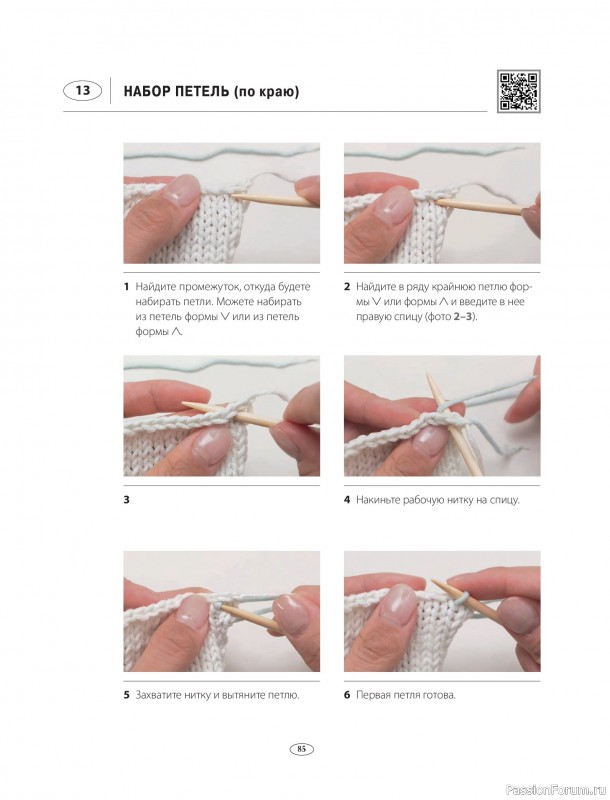 13 НАБОР ПЕТЕЛЬ (по краю)

1 Найдите промежуток, откуда будете набирать петли. Можете набирать из петель формы ∨ или из петель формы ∧.

2 Найдите в ряду крайнюю петлю формы ∨ или формы ∧ и введите в нее правую спицу (фото 2–3).

3

4 Накиньте рабочую нитку на спицу.

5 Захватите нитку и вытяните петлю.

6 Первая петля готова.

85

PassionForum.ru