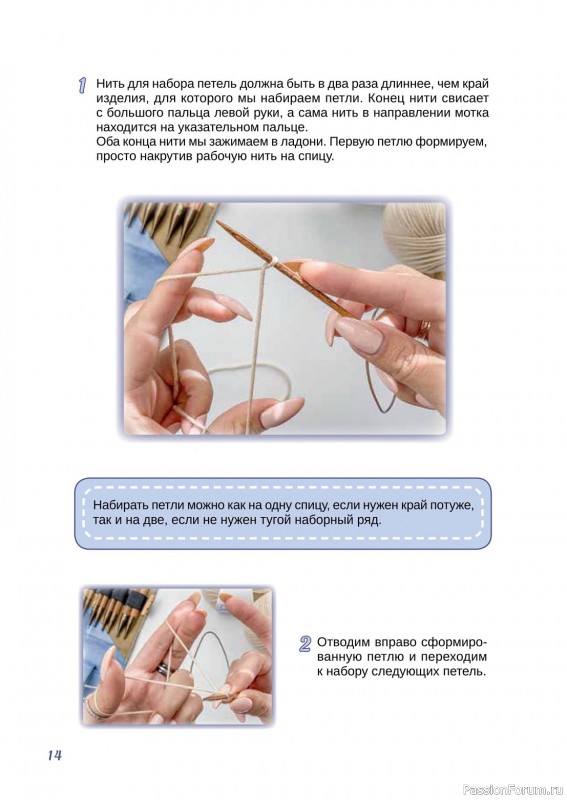 1 Нить для набора петель должна быть в два раза длиннее, чем край изделия, для которого мы набираем петли. Конец нити свисает с большого пальца левой руки, а сама нить в направлении мотка находится на указательном пальце.
Оба конца нити мы зажимаем в ладони. Первую петлю формируем, просто накрутив рабочую нить на спицу.

Набирать петли можно как на одну спицу, если нужен край потуже, так и на две, если не нужен тугой наборный ряд.

2 Отводим вправо сформированную петлю и переходим к набору следующих петель.

14

PassionForum.ru