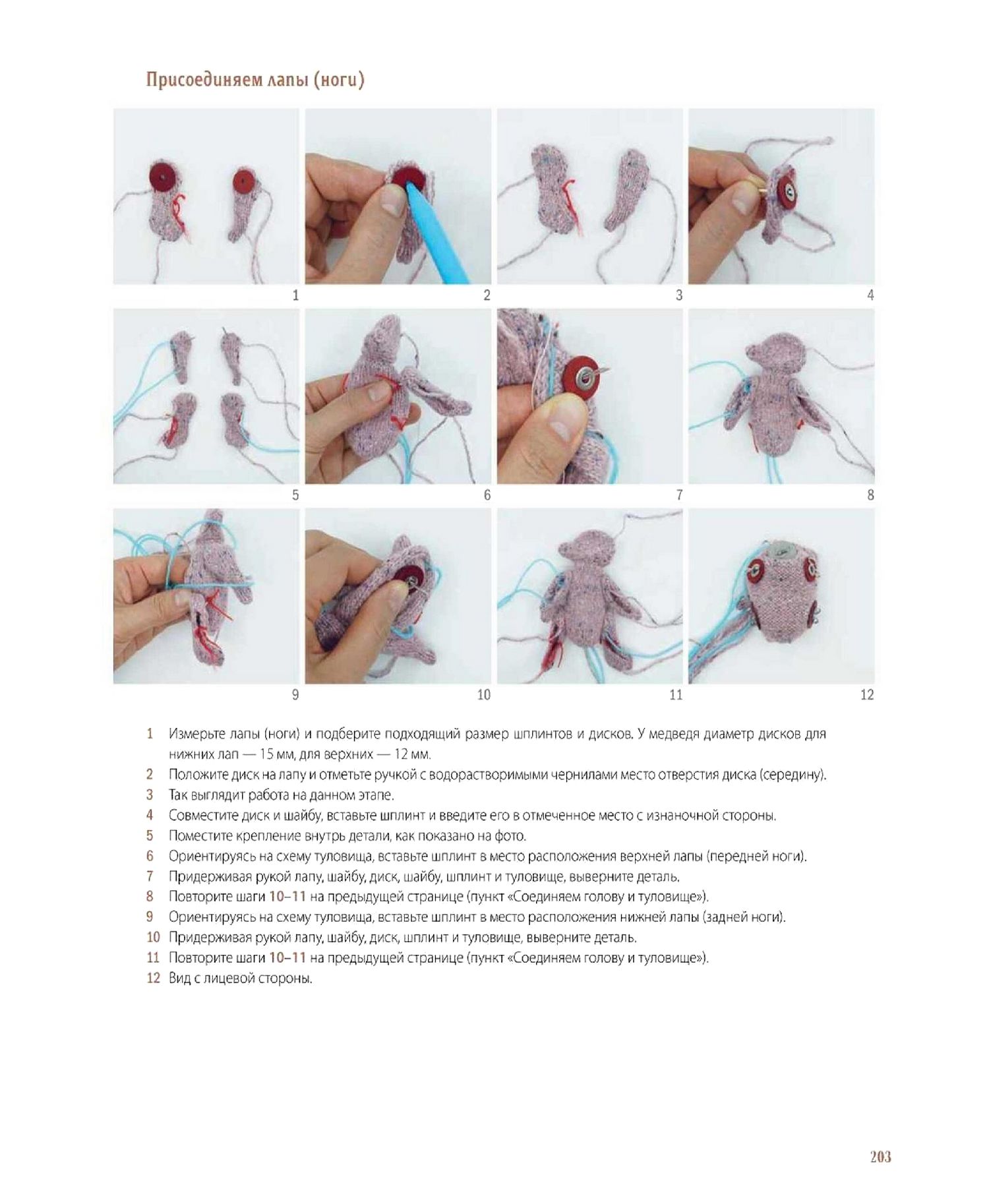 Присоединяем лапы (ноги)

1

2

3

4

5

6

7

8

9

10

11

12

1 Измерьте лапы (ноги) и подберите подходящий размер шплинтов и дисков. У медведя диаметр дисков для нижних лап — 15 мм, для верхних — 12 мм.
2 Положите диск на лапу и отметьте ручкой с водорастворимыми чернилами место отверстия диска (середину).
3 Так выглядит работа на данном этапе.
4 Совместите диск и шайбу, вставьте шплинт и введите его в отмеченное место с изнаночной стороны.
5 Поместите крепление внутрь детали, как показано на фото.
6 Ориентируясь на схему туловища, вставьте шплинт в место расположения верхней лапы (передней ноги).
7 Придерживая рукой лапу, шайбу, диск, шайбу, шплинт и туловище, выверните деталь.
8 Повторите шаги 10–11 на предыдущей странице (пункт «Соединяем голову и туловище»).
9 Ориентируясь на схему туловища, вставьте шплинт в место расположения нижней лапы (задней ноги).
10 Придерживая рукой лапу, шайбу, диск, шплинт и туловище, выверните деталь.
11 Повторите шаги 10–11 на предыдущей странице (пункт «Соединяем голову и туловище»).
12 Вид с лицевой стороны.

203