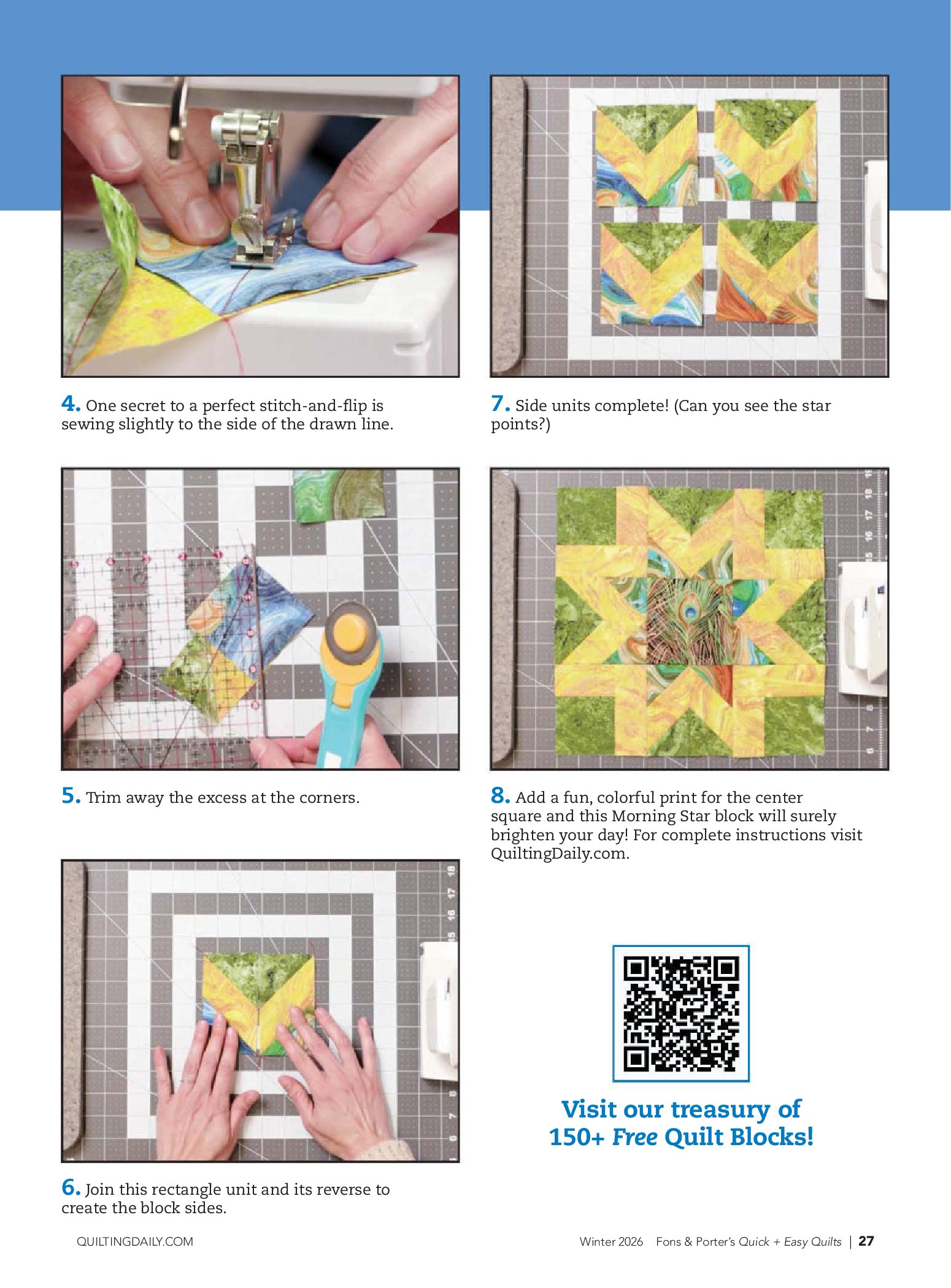 4. One secret to a perfect stitch-and-flip is sewing slightly to the side of the drawn line.

5. Trim away the excess at the corners.

6. Join this rectangle unit and its reverse to create the block sides.

7. Side units complete! (Can you see the star points?)

8. Add a fun, colorful print for the center square and this Morning Star block will surely brighten your day! For complete instructions visit QuiltingDaily.com.

Visit our treasury of 150+ Free Quilt Blocks!

QUILTINGDAILY.COM

Winter 2026 Fons & Porter's Quick + Easy Quilts | 27