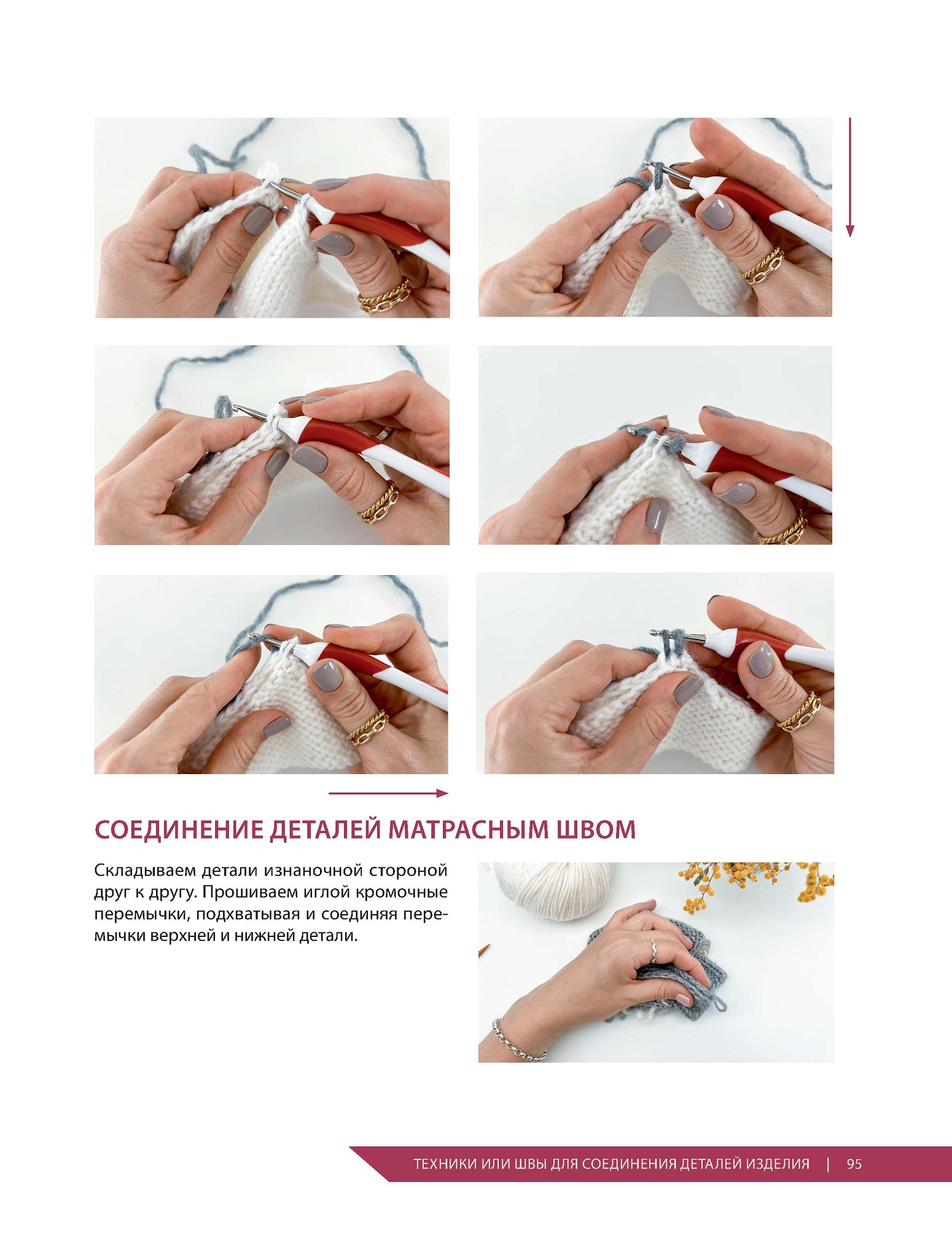 СОЕДИНЕНИЕ ДЕТАЛЕЙ МАТРАСНЫМ ШВОМ

Складываем детали изнаночной стороной друг к другу. Прошиваем иглой кромочные перемычки, подхватывая и соединяя перемычки верхней и нижней детали.

ТЕХНИКИ ИЛИ ШВЫ ДЛЯ СОЕДИНЕНИЯ ДЕТАЛЕЙ ИЗДЕЛИЯ | 95