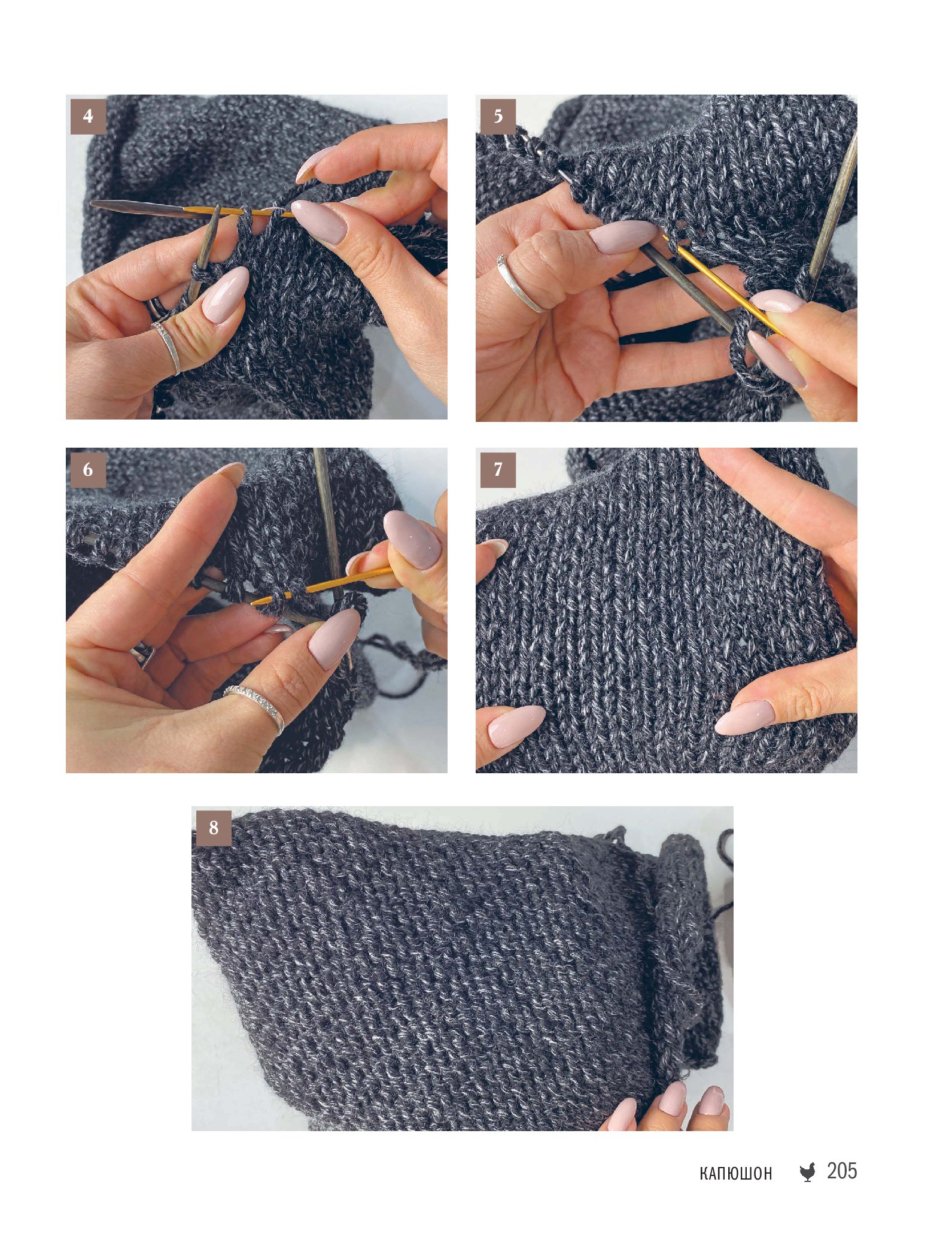 4

5

6

7

8

КАПЮШОН 205