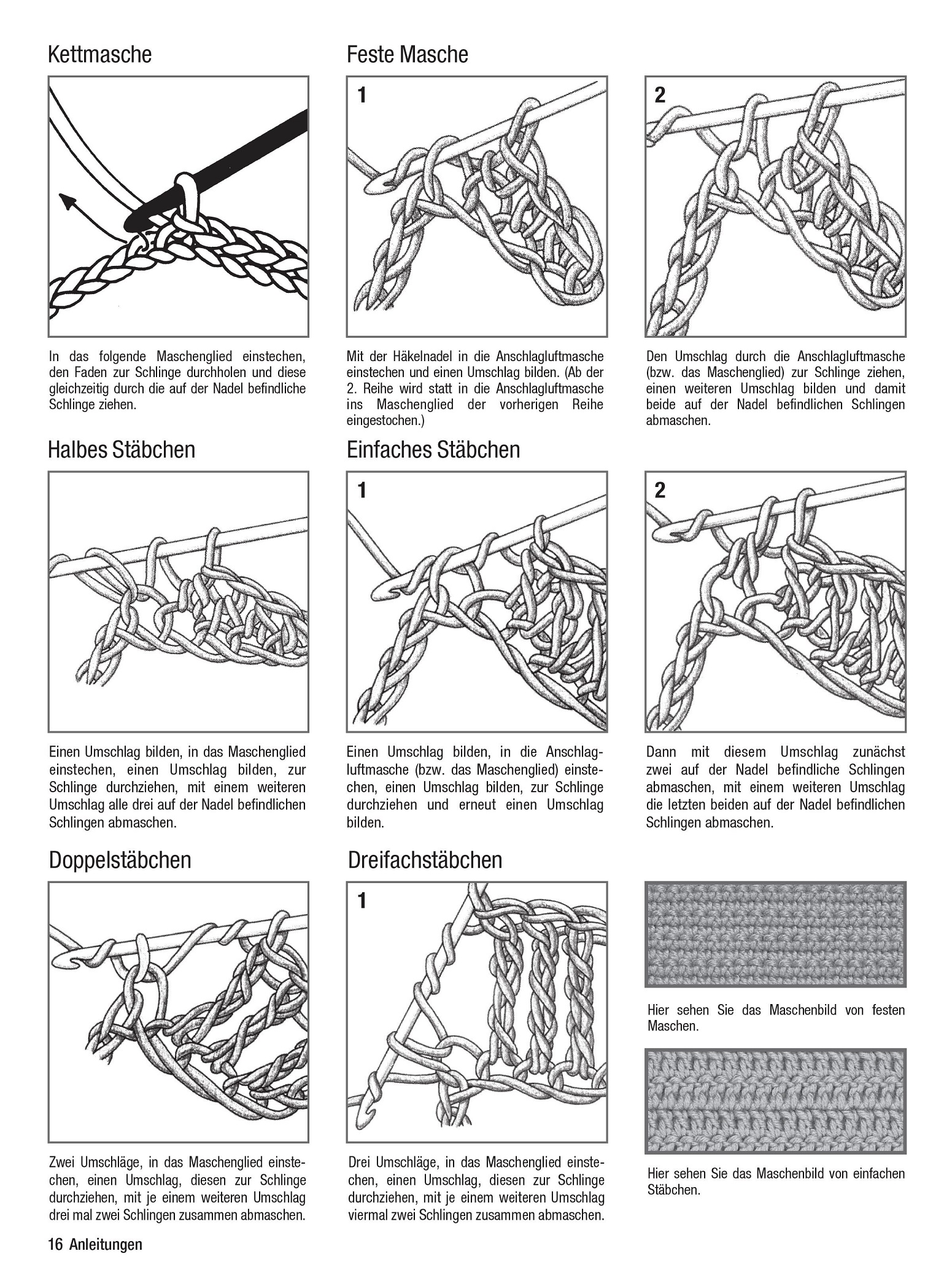 Kettmasche

In das folgende Maschenglied einstechen, den Faden zur Schlinge durchholen und diese gleichzeitig durch die auf der Nadel befindliche Schlinge ziehen.

Feste Masche

1

Mit der Häkelnadel in die Anschlagluftmasche einstechen und einen Umschlag bilden. (Ab der 2. Reihe wird statt in die Anschlagluftmasche ins Maschenglied der vorherigen Reihe eingestochen.)

2

Den Umschlag durch die Anschlagluftmasche (bzw. das Maschenglied) zur Schlinge ziehen, einen weiteren Umschlag bilden und damit beide auf der Nadel befindlichen Schlingen abmaschen.

Halbes Stäbchen

Einen Umschlag bilden, in das Maschenglied einstechen, einen Umschlag bilden, zur Schlinge durchziehen, mit einem weiteren Umschlag alle drei auf der Nadel befindlichen Schlingen abmaschen.

Einfaches Stäbchen

1

Einen Umschlag bilden, in die Anschlagluftmasche (bzw. das Maschenglied) einstechen, einen Umschlag bilden, zur Schlinge durchziehen und erneut einen Umschlag bilden.

2

Dann mit diesem Umschlag zunächst zwei auf der Nadel befindliche Schlingen abmaschen, mit einem weiteren Umschlag die letzten beiden auf der Nadel befindlichen Schlingen abmaschen.

Doppelstäbchen

Zwei Umschläge, in das Maschenglied einstechen, einen Umschlag, diesen zur Schlinge durchziehen, mit je einem weiteren Umschlag drei mal zwei Schlingen zusammen abmaschen.

Dreifachstäbchen

1

Drei Umschläge, in das Maschenglied einstechen, einen Umschlag, diesen zur Schlinge durchziehen, mit je einem weiteren Umschlag viermal zwei Schlingen zusammen abmaschen.

Hier sehen Sie das Maschenbild von festen Maschen.

Hier sehen Sie das Maschenbild von einfachen Stäbchen.

16 Anleitungen