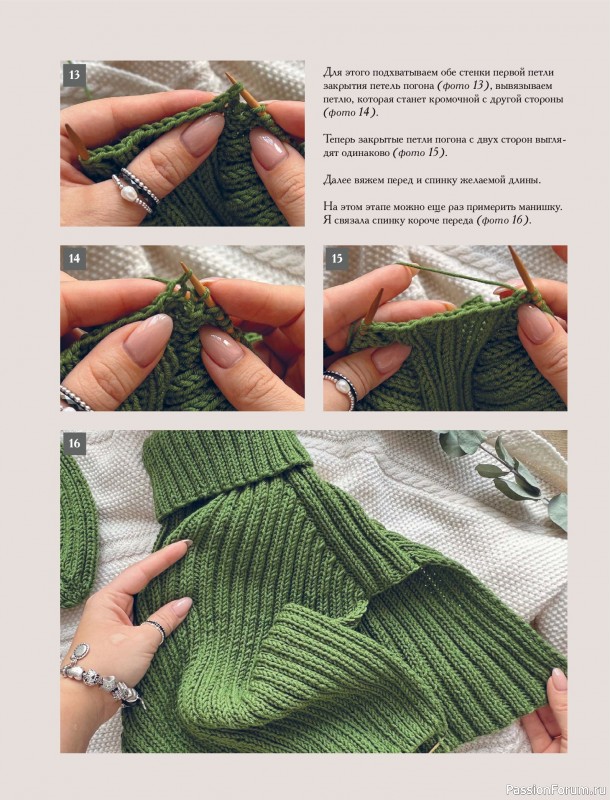 13

Для этого подхватываем обе стенки первой петли закрытия петель погона (фото 13), вывязываем петлю, которая станет кромочной с другой стороны (фото 14).

Теперь закрытые петли погона с двух сторон выглядят одинаково (фото 15).

Далее вяжем перед и спинку желаемой длины.

На этом этапе можно еще раз примерить манишку. Я связала спинку короче переда (фото 16).

14

15

16

PassionForum.ru