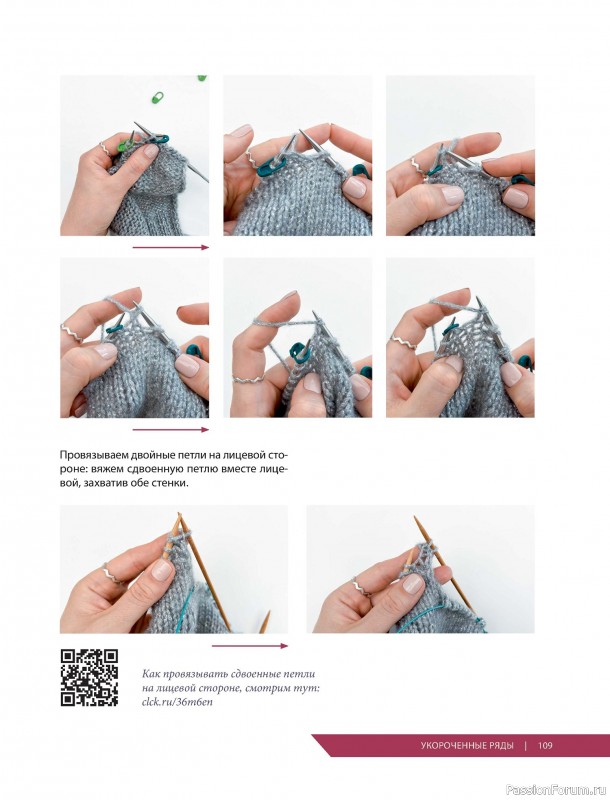 Провязываем двойные петли на лицевой стороне: вяжем сдвоенную петлю вместе лицевой, захватив обе стенки.

Как провязывать сдвоенные петли на лицевой стороне, смотрим тут: clck.ru/36m6en

УКОРОЧЕННЫЕ РЯДЫ | 109

PassionForum.ru