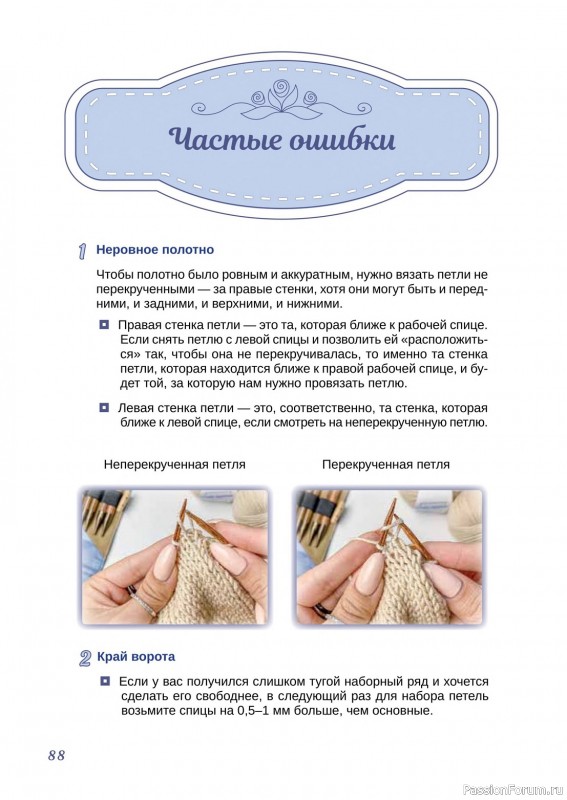 Частые ошибки

1 Неровное полотно

Чтобы полотно было ровным и аккуратным, нужно вязать петли не перекрученными — за правые стенки, хотя они могут быть и передними, и задними, и верхними, и нижними.

Правая стенка петли — это та, которая ближе к рабочей спице. Если снять петлю с левой спицы и позволить ей «расположиться» так, чтобы она не перекручивалась, то именно та стенка петли, которая находится ближе к правой рабочей спице, и будет той, за которую нам нужно провязать петлю.

Левая стенка петли — это, соответственно, та стенка, которая ближе к левой спице, если смотреть на неперекрученную петлю.

Неперекрученная петля

Перекрученная петля

2 Край ворота

Если у вас получился слишком тугой наборный ряд и хочется сделать его свободнее, в следующий раз для набора петель возьмите спицы на 0,5–1 мм больше, чем основные.

88

PassionForum.ru