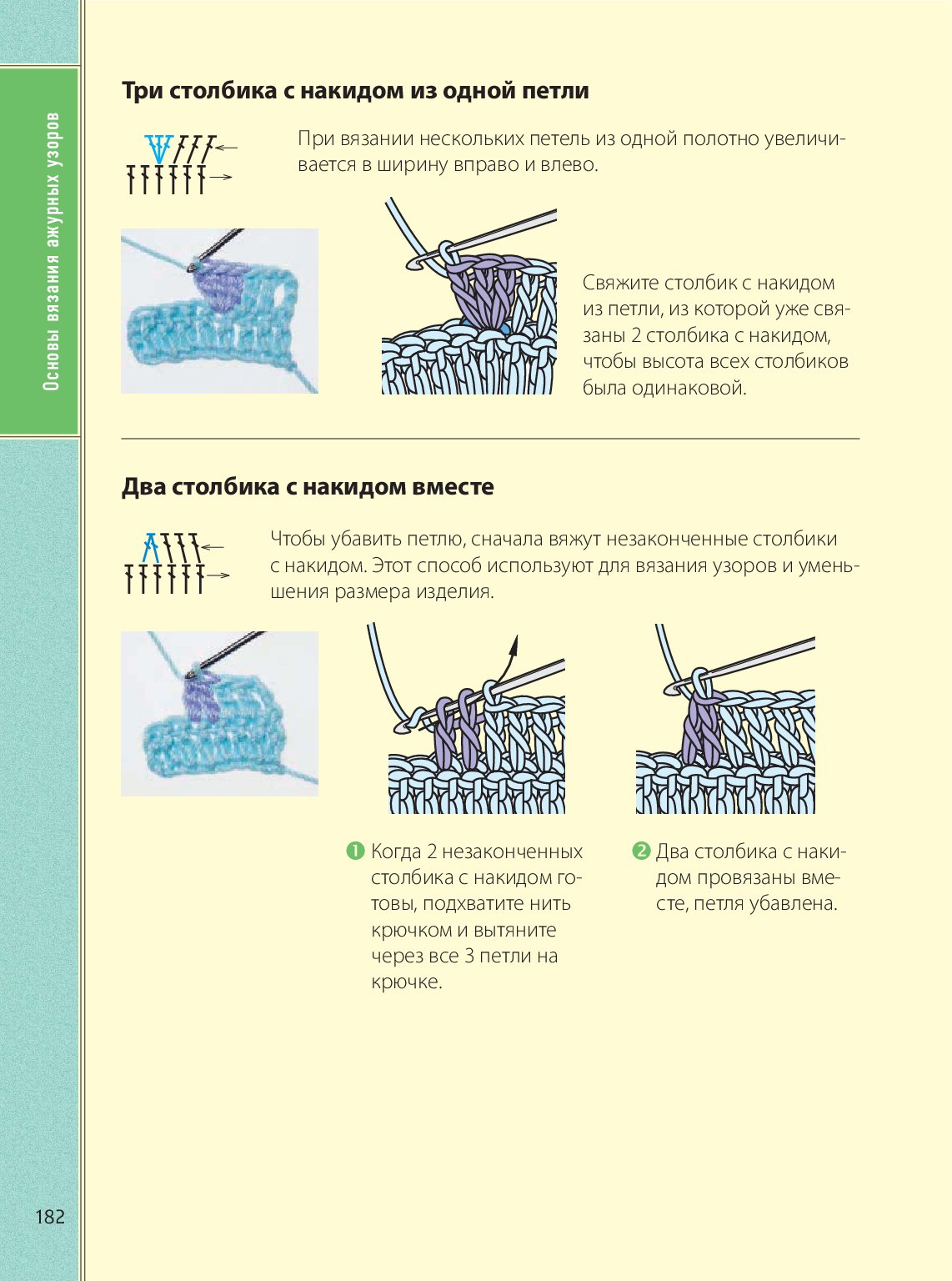 Основы вязания ажурных узоров

Три столбика с накидом из одной петли

При вязании нескольких петель из одной полотно увеличивается в ширину вправо и влево.

Свяжите столбик с накидом из петли, из которой уже связаны 2 столбика с накидом, чтобы высота всех столбиков была одинаковой.

Два столбика с накидом вместе

Чтобы убавить петлю, сначала вяжут незаконченные столбики с накидом. Этот способ используют для вязания узоров и уменьшения размера изделия.

❶ Когда 2 незаконченных столбика с накидом готовы, подхватите нить крючком и вытяните через все 3 петли на крючке.

❷ Два столбика с накидом провязаны вместе, петля убавлена.

182