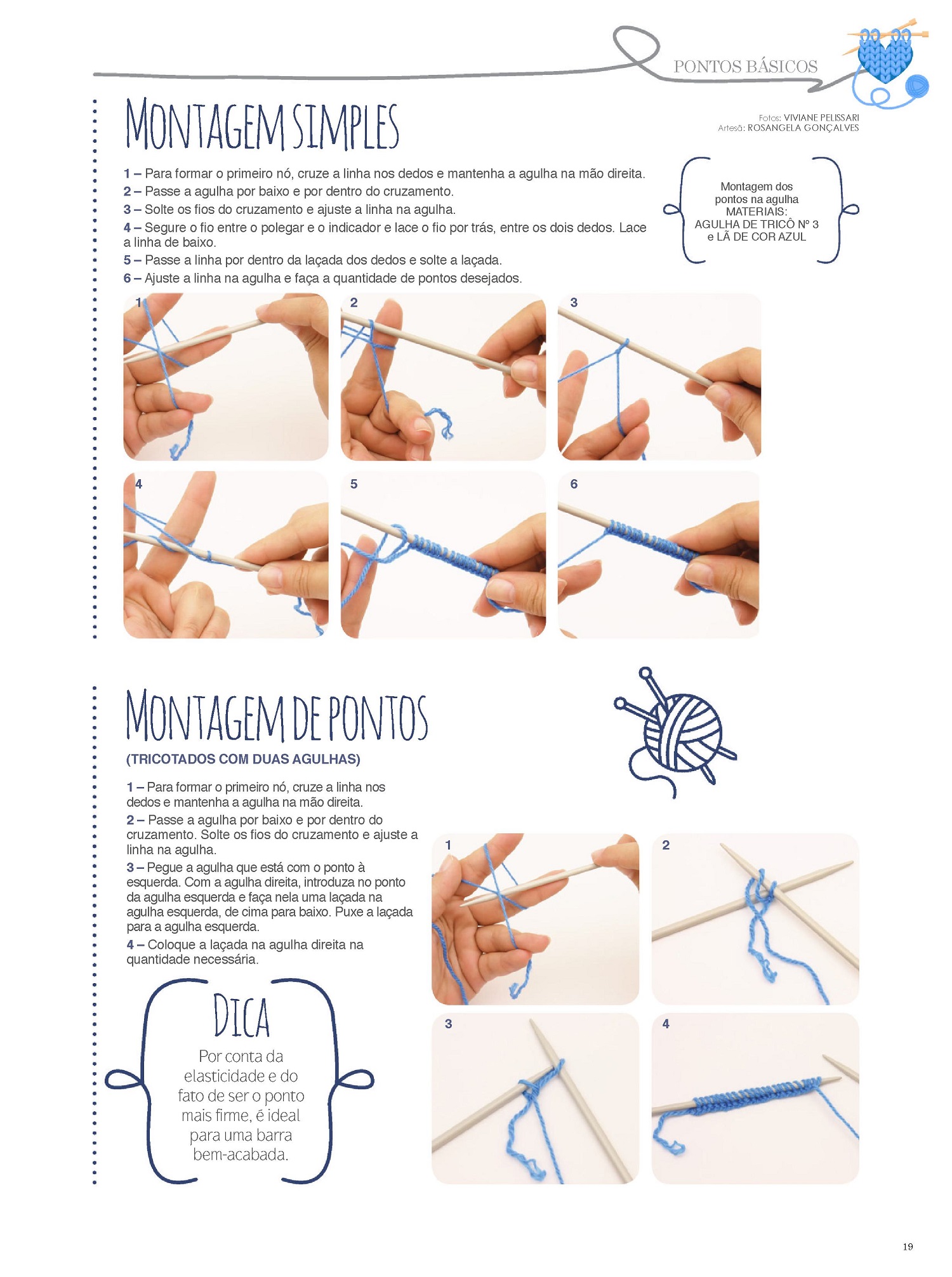 PONTOS BÁSICOS

MONTAGEM SIMPLES

Fotos: VIVIANE PELISSARI
Artesã: ROSANGELA GONÇALVES

1 – Para formar o primeiro nó, cruze a linha nos dedos e mantenha a agulha na mão direita.
2 – Passe a agulha por baixo e por dentro do cruzamento.
3 – Solte os fios do cruzamento e ajuste a linha na agulha.
4 – Segure o fio entre o polegar e o indicador e lace o fio por trás, entre os dois dedos. Lace a linha de baixo.
5 – Passe a linha por dentro da laçada dos dedos e solte a laçada.
6 – Ajuste a linha na agulha e faça a quantidade de pontos desejados.

Montagem dos pontos na agulha
MATERIAIS:
AGULHA DE TRICÔ Nº 3 e LÃ DE COR AZUL

1

2

3

4

5

6

MONTAGEM DE PONTOS

(TRICOTADOS COM DUAS AGULHAS)

1 – Para formar o primeiro nó, cruze a linha nos dedos e mantenha a agulha na mão direita.
2 – Passe a agulha por baixo e por dentro do cruzamento. Solte os fios do cruzamento e ajuste a linha na agulha.
3 – Pegue a agulha que está com o ponto à esquerda. Com a agulha direita, introduza no ponto da agulha esquerda e faça nela uma laçada na agulha esquerda, de cima para baixo. Puxe a laçada para a agulha esquerda.
4 – Coloque a laçada na agulha direita na quantidade necessária.

DICA
Por conta da elasticidade e do fato de ser o ponto mais firme, é ideal para uma barra bem-acabada.

1

2

3

4

19