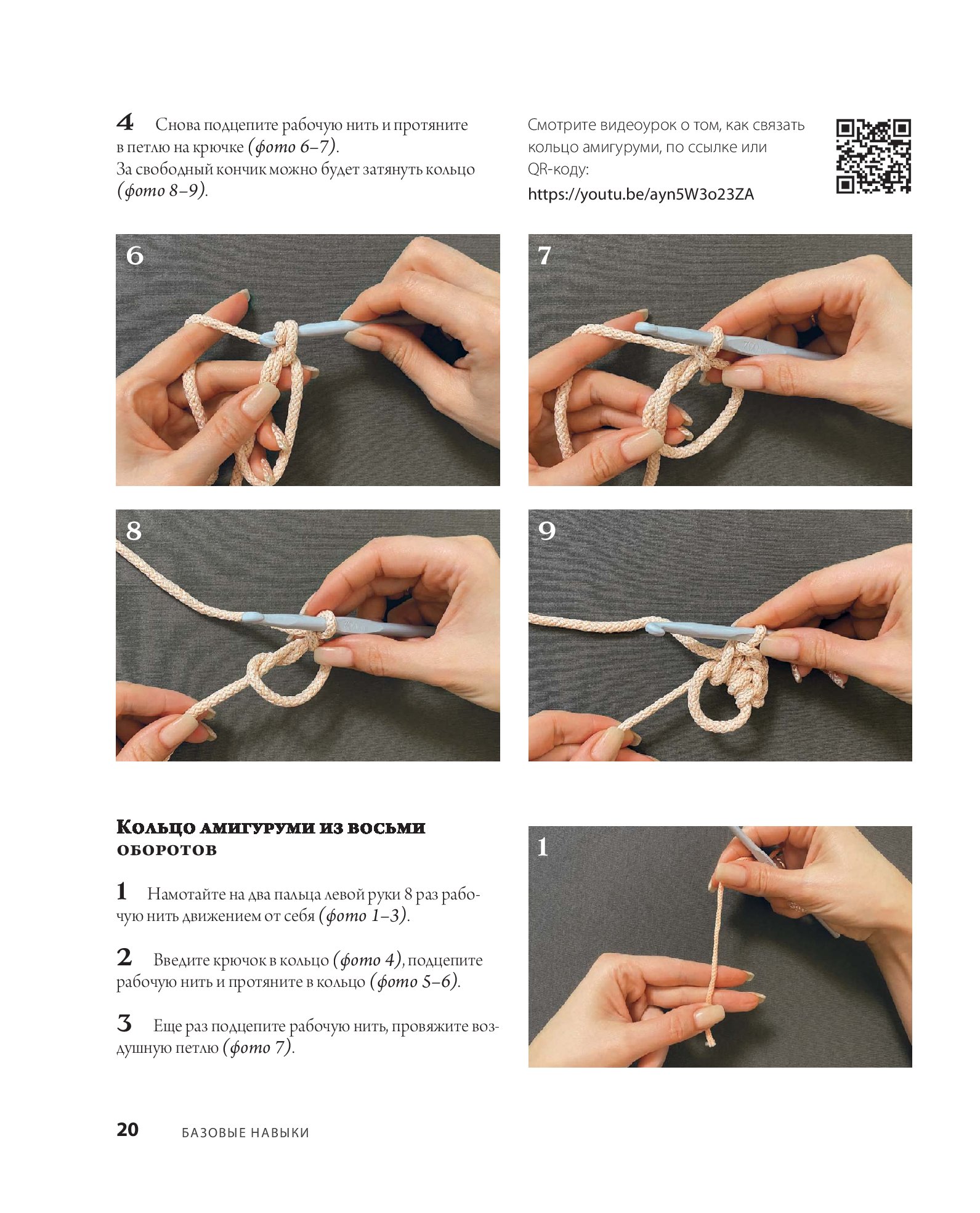 4 Снова подцепите рабочую нить и протяните в петлю на крючке (фото 6–7).
За свободный кончик можно будет затянуть кольцо (фото 8–9).

Смотрите видеоурок о том, как связать кольцо амигуруми, по ссылке или QR-коду:
https://youtu.be/ayn5W3o23ZA

6

7

8

9

Кольцо амигуруми из восьми оборотов

1 Намотайте на два пальца левой руки 8 раз рабочую нить движением от себя (фото 1–3).

2 Введите крючок в кольцо (фото 4), подцепите рабочую нить и протяните в кольцо (фото 5–6).

3 Еще раз подцепите рабочую нить, провяжите воздушную петлю (фото 7).

1

20 БАЗОВЫЕ НАВЫКИ