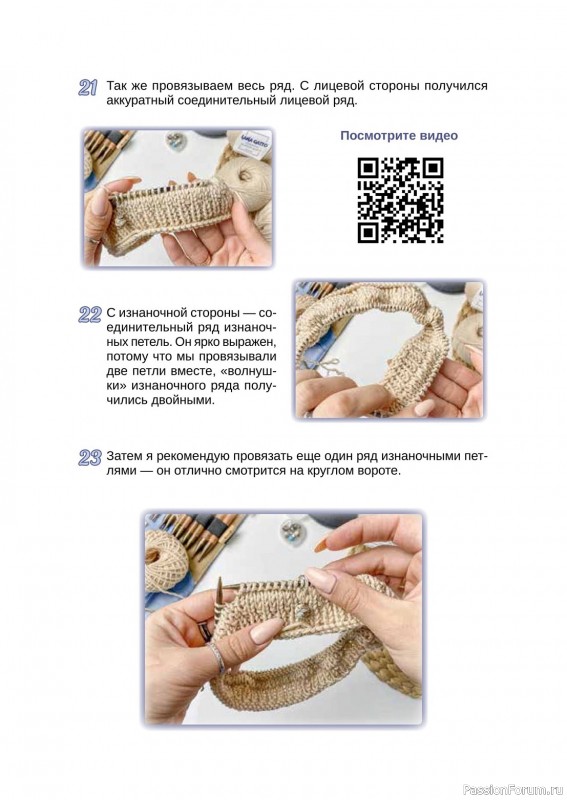 21 Так же провязываем весь ряд. С лицевой стороны получился аккуратный соединительный лицевой ряд.

Посмотрите видео

22 С изнаночной стороны — соединительный ряд изнаночных петель. Он ярко выражен, потому что мы провязывали две петли вместе, «волнушки» изнаночного ряда получились двойными.

23 Затем я рекомендую провязать еще один ряд изнаночными петлями — он отлично смотрится на круглом вороте.

PassionForum.ru