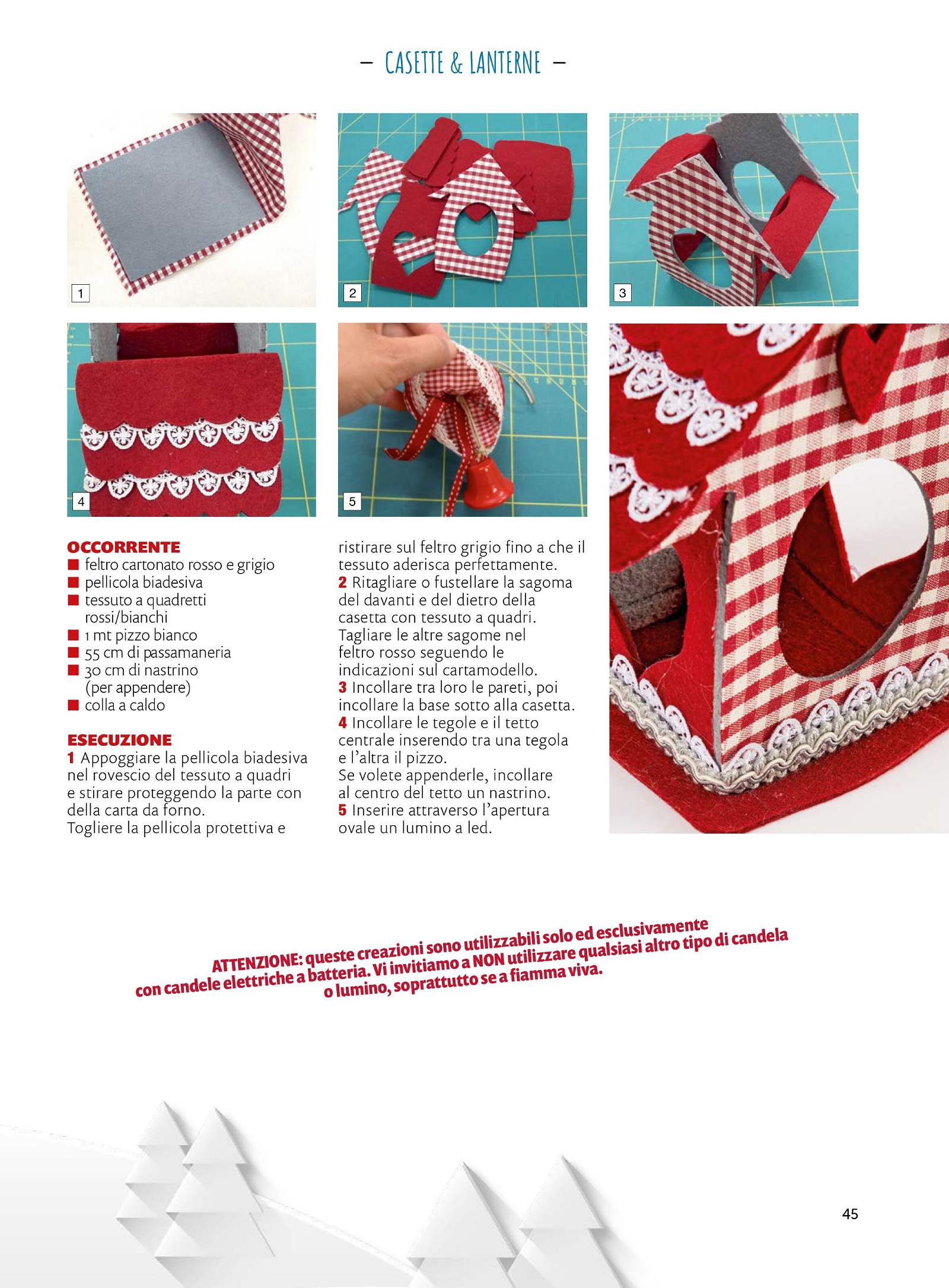 – CASETTE & LANTERNE –

1

2

3

4

5

OCCORRENTE
■ feltro cartonato rosso e grigio
■ pellicola biadesiva
■ tessuto a quadretti rossi/bianchi
■ 1 mt pizzo bianco
■ 55 cm di passamaneria
■ 30 cm di nastrino (per appendere)
■ colla a caldo

ESECUZIONE
1 Appoggiare la pellicola biadesiva nel rovescio del tessuto a quadri e stirare proteggendo la parte con della carta da forno.
Togliere la pellicola protettiva e ristirare sul feltro grigio fino a che il tessuto aderisca perfettamente.
2 Ritagliare o fustellare la sagoma del davanti e del dietro della casetta con tessuto a quadri. Tagliare le altre sagome nel feltro rosso seguendo le indicazioni sul cartamodello.
3 Incollare tra loro le pareti, poi incollare la base sotto alla casetta.
4 Incollare le tegole e il tetto centrale inserendo tra una tegola e l'altra il pizzo.
Se volete appenderle, incollare al centro del tetto un nastrino.
5 Inserire attraverso l'apertura ovale un lumino a led.

ATTENZIONE: queste creazioni sono utilizzabili solo ed esclusivamente con candele elettriche a batteria. Vi invitiamo a NON utilizzare qualsiasi altro tipo di candela o lumino, soprattutto se a fiamma viva.

45