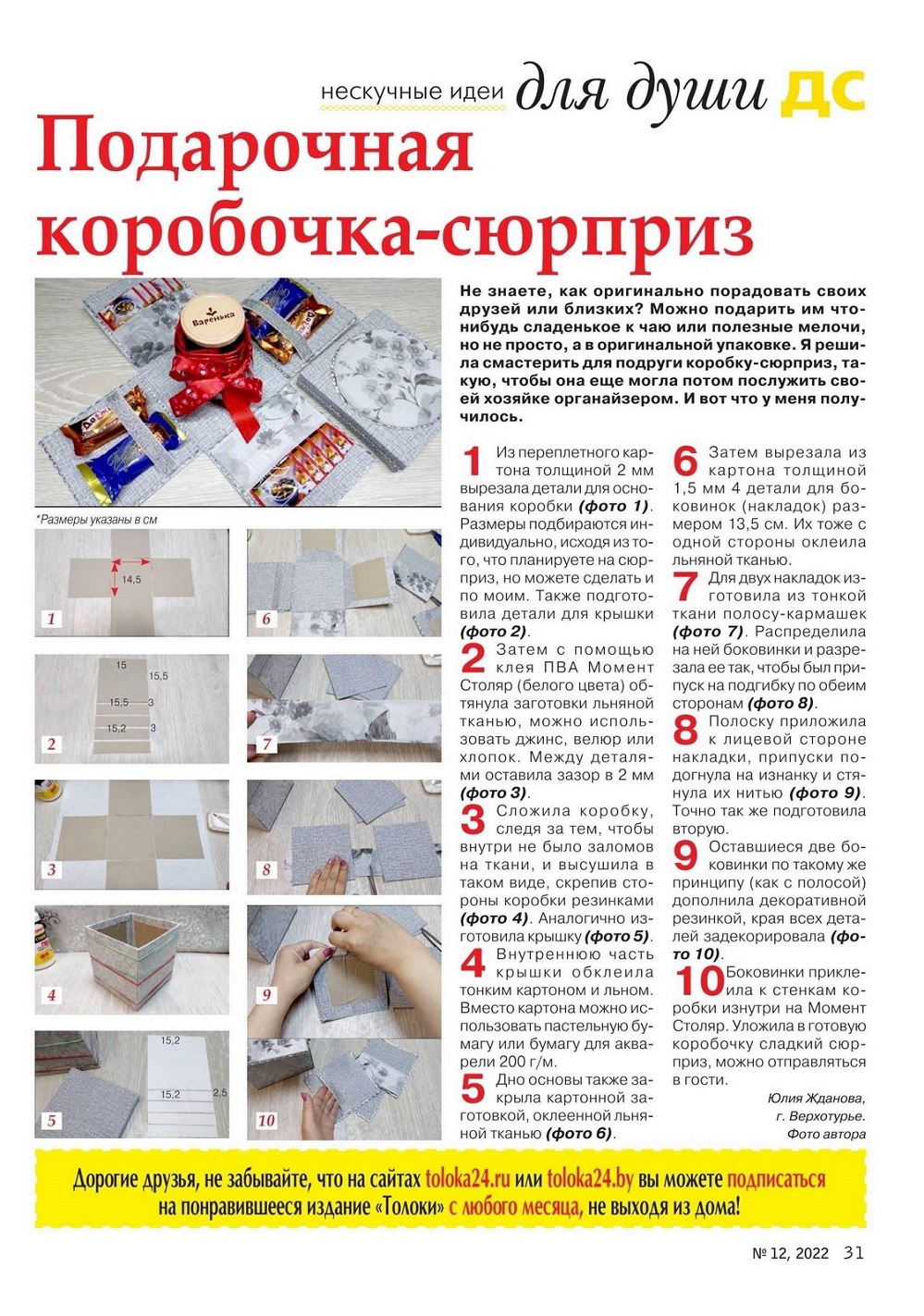 нескучные идеи для души ДС

Подарочная коробочка-сюрприз

Варенька

*Размеры указаны в см

14,5

1

15
15,5
15,5
3
15,2
3

2

3

4

15,2
15,2
2,5

5

6

7

8

9

10

Не знаете, как оригинально порадовать своих друзей или близких? Можно подарить им что-нибудь сладенькое к чаю или полезные мелочи, но не просто, а в оригинальной упаковке. Я решила смастерить для подруги коробку-сюрприз, такую, чтобы она еще могла потом послужить своей хозяйке органайзером. И вот что у меня получилось.

1 Из переплетного картона толщиной 2 мм вырезала детали для основания коробки (фото 1). Размеры подбираются индивидуально, исходя из того, что планируете на сюрприз, но можете сделать и по моим. Также подготовила детали для крышки (фото 2).

2 Затем с помощью клея ПВА Момент Столяр (белого цвета) обтянула заготовки льняной тканью, можно использовать джинс, велюр или хлопок. Между деталями оставила зазор в 2 мм (фото 3).

3 Сложила коробку, следя за тем, чтобы внутри не было заломов на ткани, и высушила в таком виде, скрепив стороны коробки резинками (фото 4). Аналогично изготовила крышку (фото 5).

4 Внутреннюю часть крышки обклеила тонким картоном и льном. Вместо картона можно использовать пастельную бумагу или бумагу для акварели 200 г/м.

5 Дно основы также закрыла картонной заготовкой, оклеенной льняной тканью (фото 6).

6 Затем вырезала из картона толщиной 1,5 мм 4 детали для боковинок (накладок) размером 13,5 см. Их тоже с одной стороны оклеила льняной тканью.

7 Для двух накладок изготовила из тонкой ткани полосу-кармашек (фото 7). Распределила на ней боковинки и разрезала ее так, чтобы был припуск на подгибку по обеим сторонам (фото 8).

8 Полоску приложила к лицевой стороне накладки, припуски подогнула на изнанку и стянула их нитью (фото 9). Точно так же подготовила вторую.

9 Оставшиеся две боковинки по такому же принципу (как с полосой) дополнила декоративной резинкой, края всех деталей задекорировала (фото 10).

10 Боковинки приклеила к стенкам коробки изнутри на Момент Столяр. Уложила в готовую коробочку сладкий сюрприз, можно отправляться в гости.

Юлия Жданова,
г. Верхотурье.
Фото автора

Дорогие друзья, не забывайте, что на сайтах toloka24.ru или toloka24.by вы можете подписаться на понравившееся издание «Толоки» с любого месяца, не выходя из дома!

№ 12, 2022 31